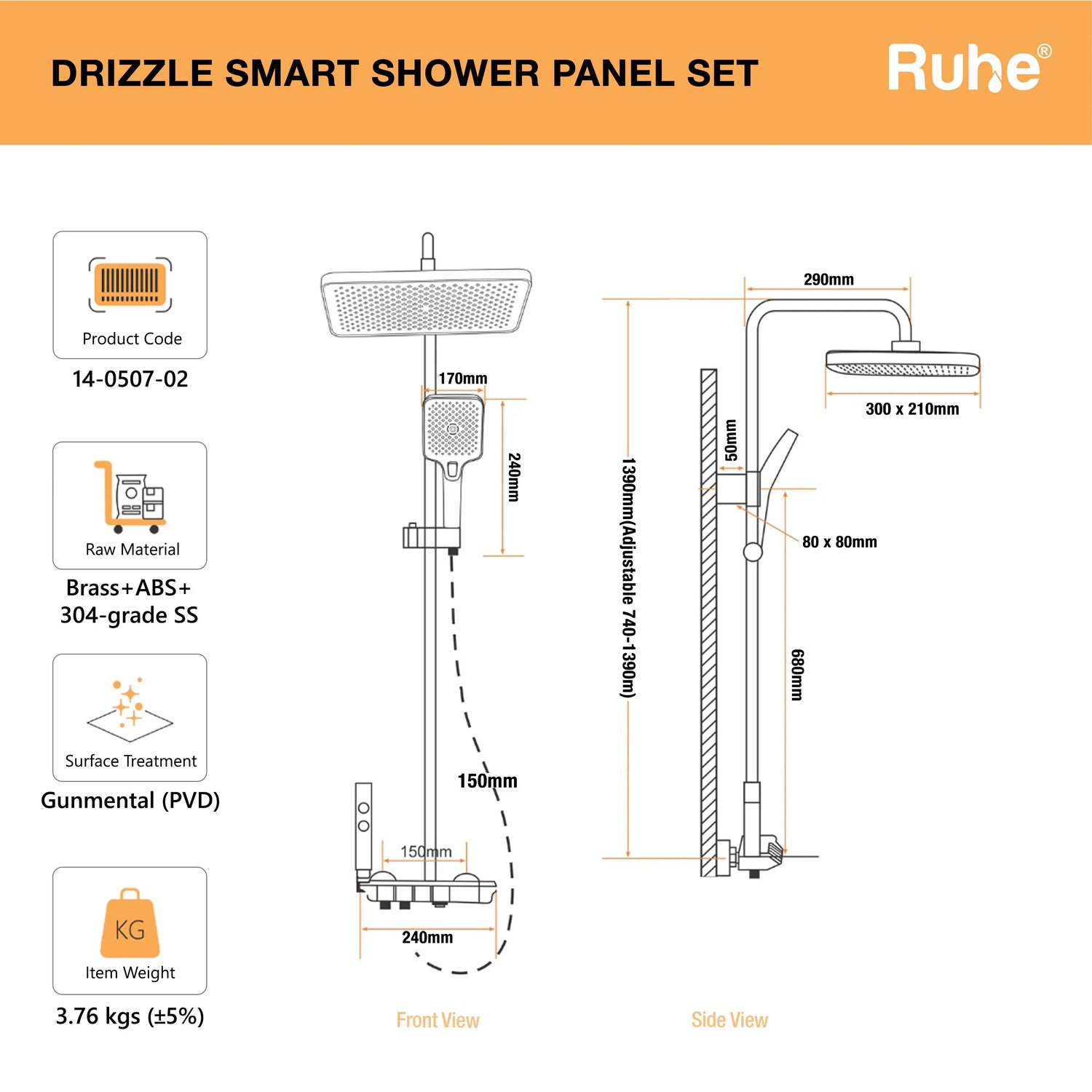 DRIZZLE SMART SHOWER PANEL SET

Ruhe®

Product Code

14-0507-02

Raw Material

Brass+ABS+ 304-grade SS

Surface Treatment

Gunmental (PVD)

KG

Item Weight

3.76 kgs (±5%)

170mm

240mm

150mm

150mm

240mm

Front View

290mm

300 x 210mm

50mm

1390mm(Adjustable 740-1390m)

80 x 80mm

680mm

Side View