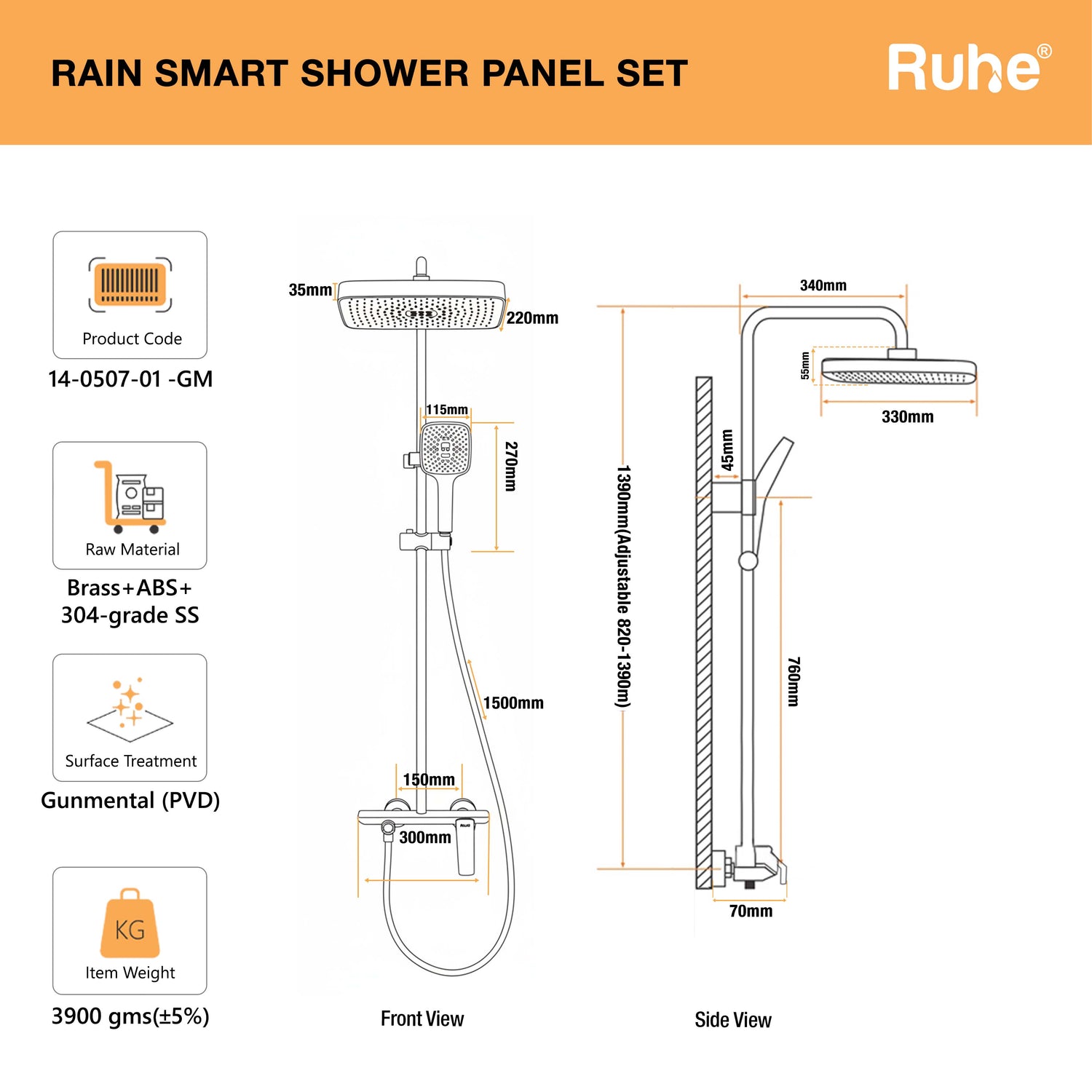 RAIN SMART SHOWER PANEL SET

Ruhe®

Product Code

14-0507-01 -GM

Raw Material

Brass+ABS+ 304-grade SS

Surface Treatment

Gunmental (PVD)

KG

Item Weight

3900 gms(±5%)

35mm

220mm

115mm

270mm

1500mm

150mm

300mm

Front View

340mm

55mm

330mm

45mm

1390mm(Adjustable 820-1390m)

760mm

70mm

Side View