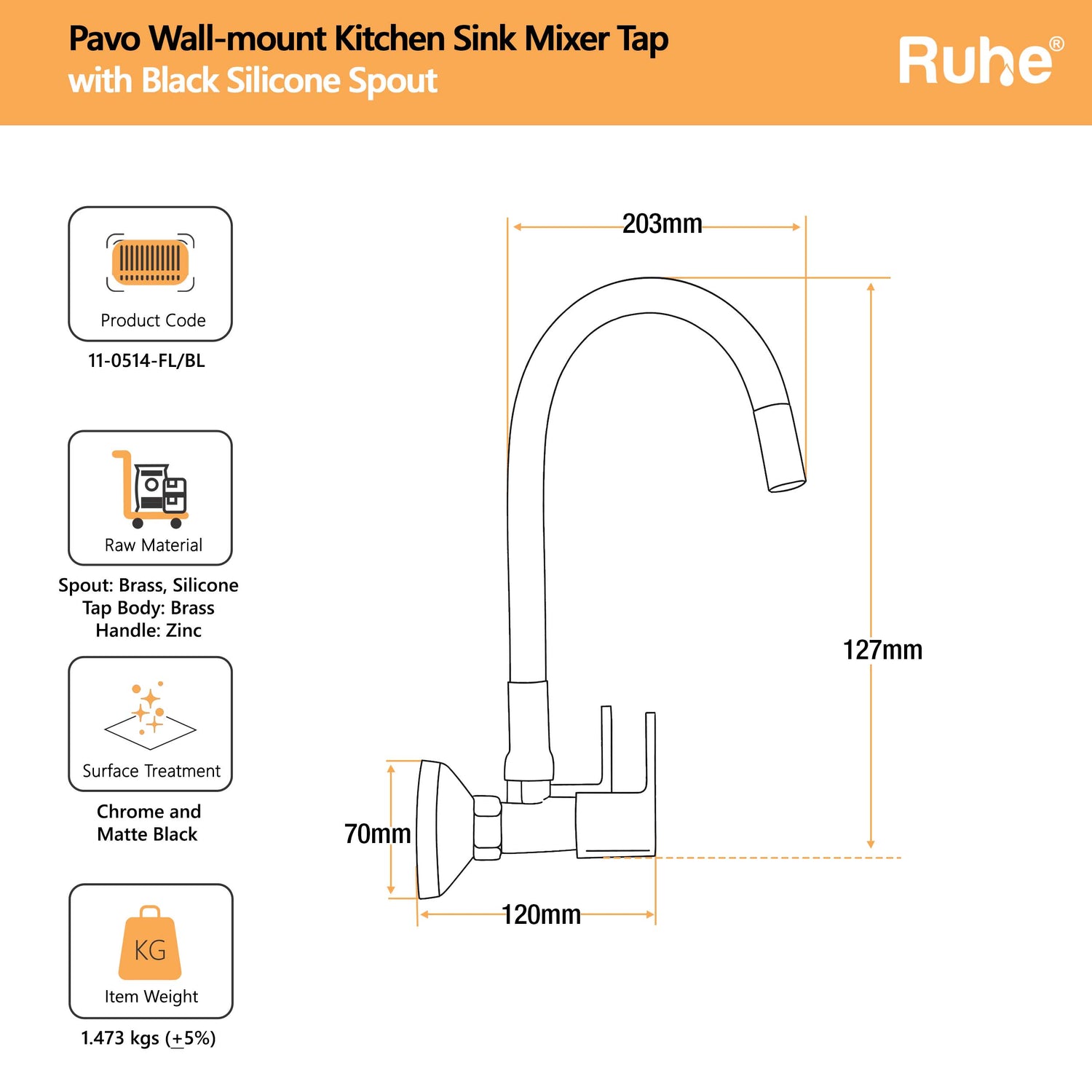 Pavo Wall-mount Kitchen Sink Mixer Tap
with Black Silicone Spout

Ruhe®

Product Code

11-0514-FL/BL

Raw Material

Spout: Brass, Silicone
Tap Body: Brass
Handle: Zinc

Surface Treatment

Chrome and
Matte Black

KG
Item Weight

1.473 kgs ($\pm$5%)

203mm

127mm

70mm

120mm