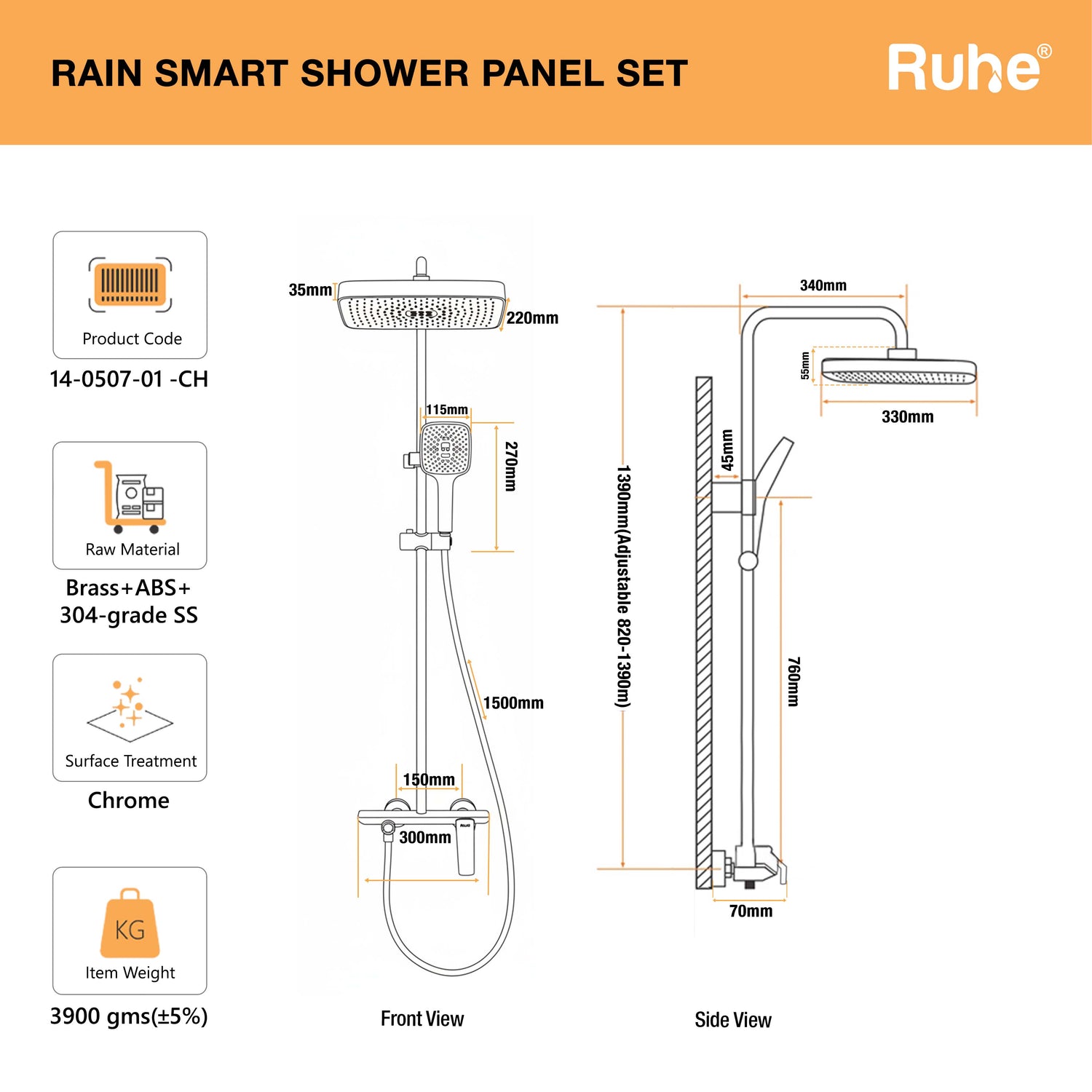 RAIN SMART SHOWER PANEL SET

Ruhe®

Product Code
14-0507-01 -CH

Raw Material
Brass+ABS+ 304-grade SS

Surface Treatment
Chrome

KG
Item Weight
3900 gms(±5%)

35mm
220mm
115mm
270mm
1500mm
150mm
300mm
Front View

340mm
55mm
330mm
45mm
1390mm(Adjustable 820-1390m)
760mm
70mm
Side View