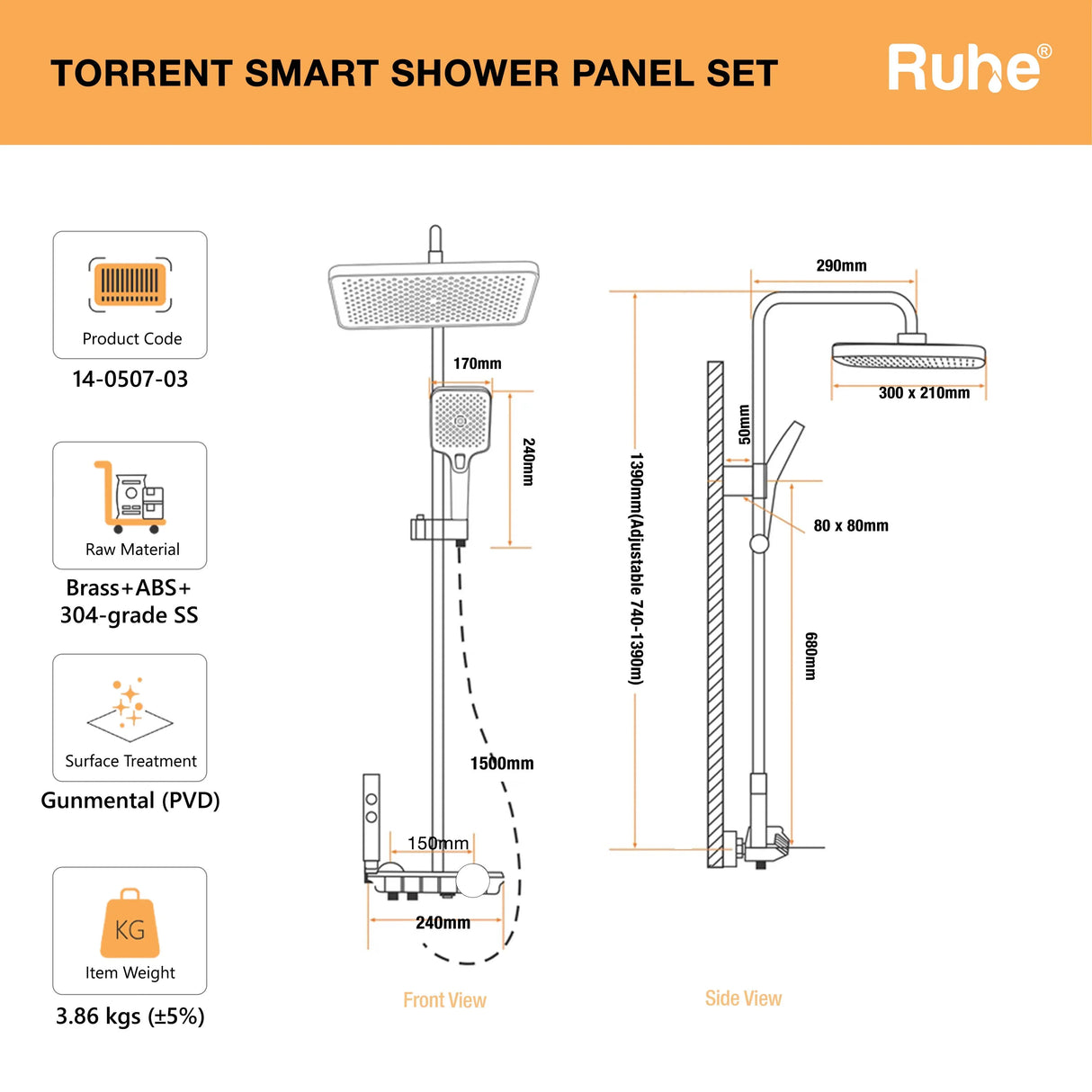 TORRENT SMART SHOWER PANEL SET

Ruhe®

Product Code
14-0507-03

Raw Material
Brass+ABS+
304-grade SS

Surface Treatment
Gunmental (PVD)

KG
Item Weight
3.86 kgs (±5%)

170mm
240mm
1500mm
150mm
240mm
Front View

290mm
300 x 210mm
50mm
1390mm(Adjustable 740-1390m)
80 x 80mm
680mm
Side View