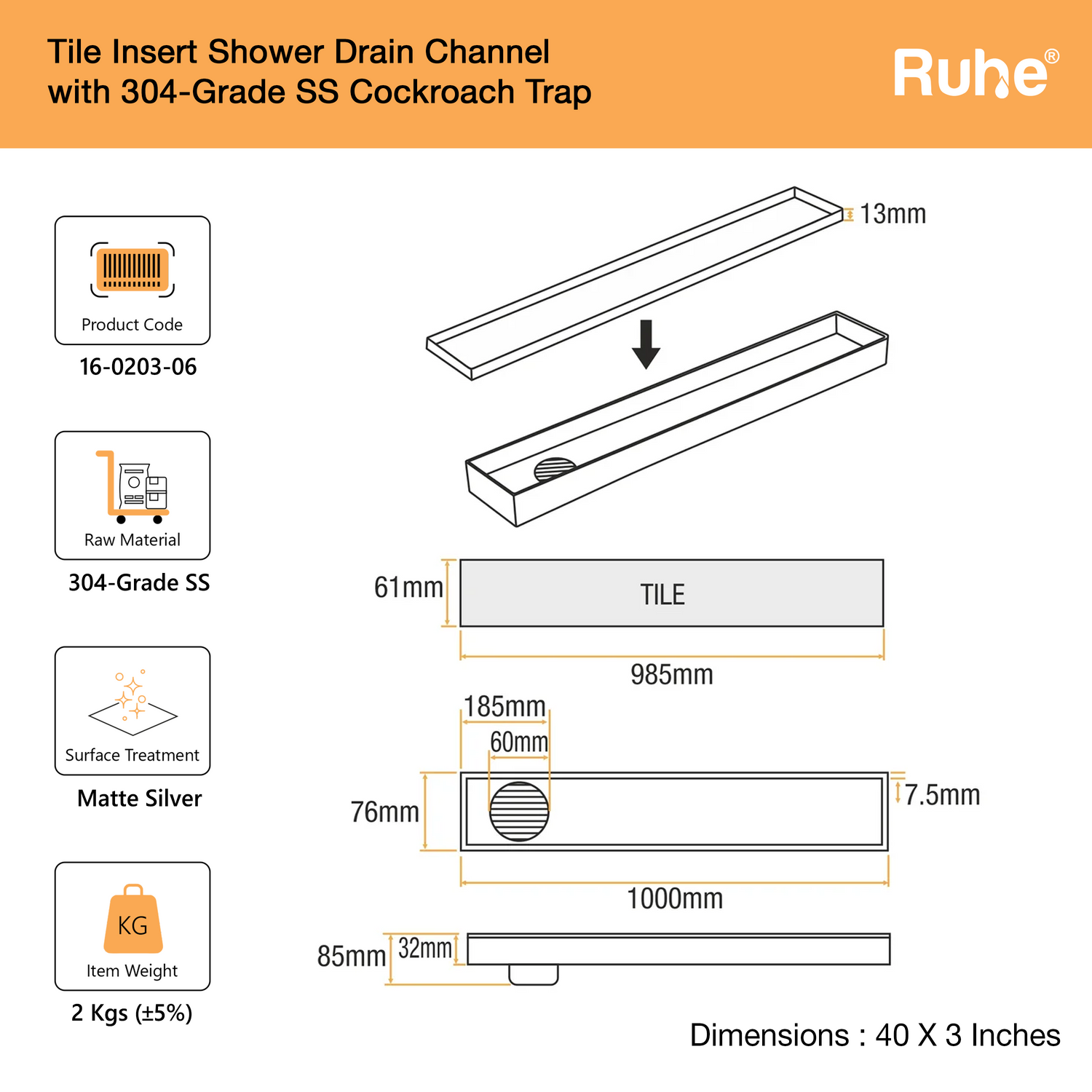 Tile Insert Shower Drain Channel with 304-Grade SS Cockroach Trap

Ruhe®

Product Code
16-0203-06

Raw Material
304-Grade SS

Surface Treatment
Matte Silver

KG
Item Weight
2 Kgs (±5%)

13mm

61mm
TILE
985mm

185mm
60mm
76mm
7.5mm
1000mm

85mm
32mm

Dimensions : 40 X 3 Inches