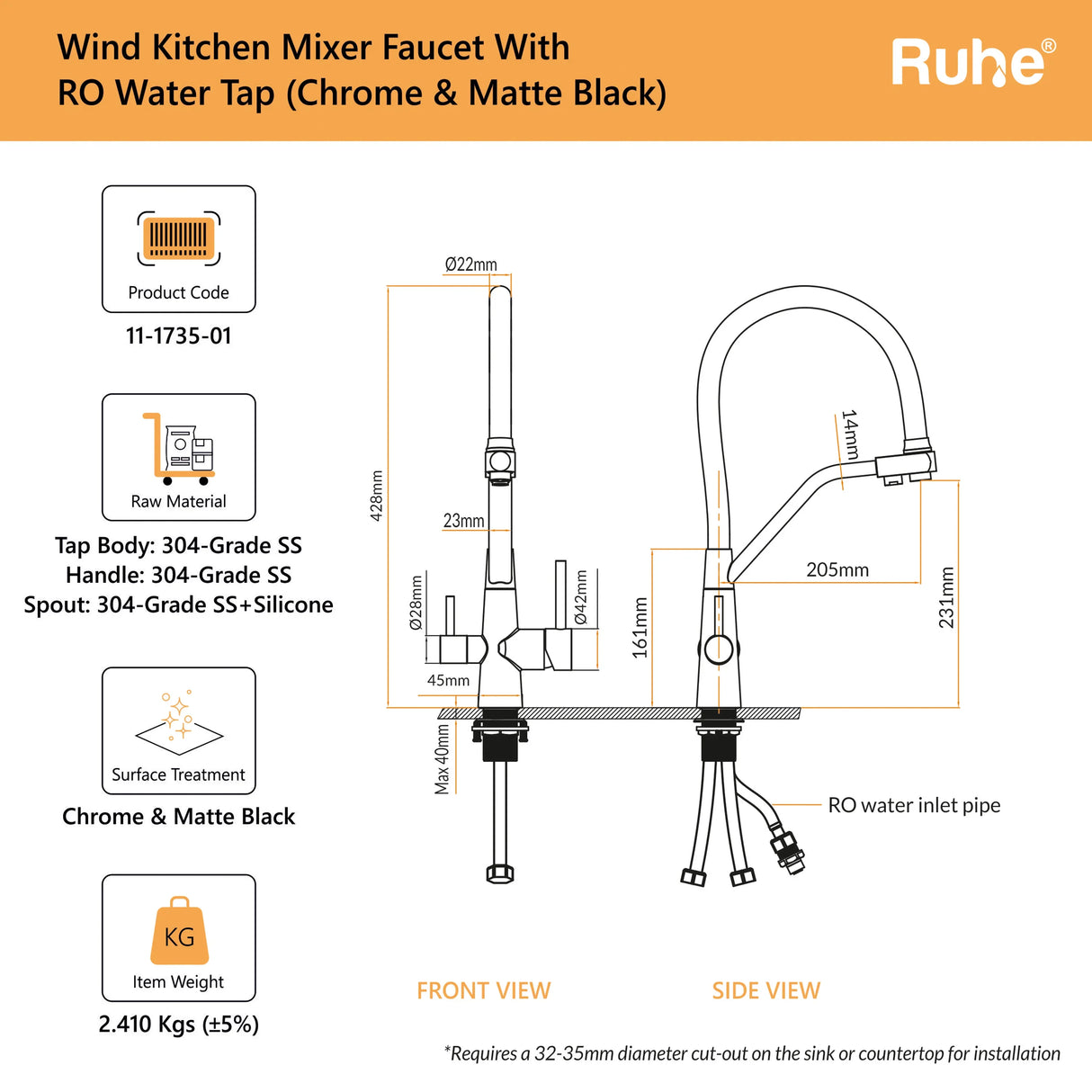 Wind Kitchen Mixer Faucet With RO Water Tap (Chrome & Matte Black)

Ruhe®

Product Code

11-1735-01

Raw Material

Tap Body: 304-Grade SS
Handle: 304-Grade SS
Spout: 304-Grade SS+Silicone

Surface Treatment

Chrome & Matte Black

KG

Item Weight

2.410 Kgs (±5%)

Ø22mm

428mm

23mm

Ø28mm

Ø42mm

45mm

Max 40mm

14mm

205mm

161mm

231mm

RO water inlet pipe

FRONT VIEW

SIDE VIEW

*Requires a 32-35mm diameter cut-out on the sink or countertop for installation