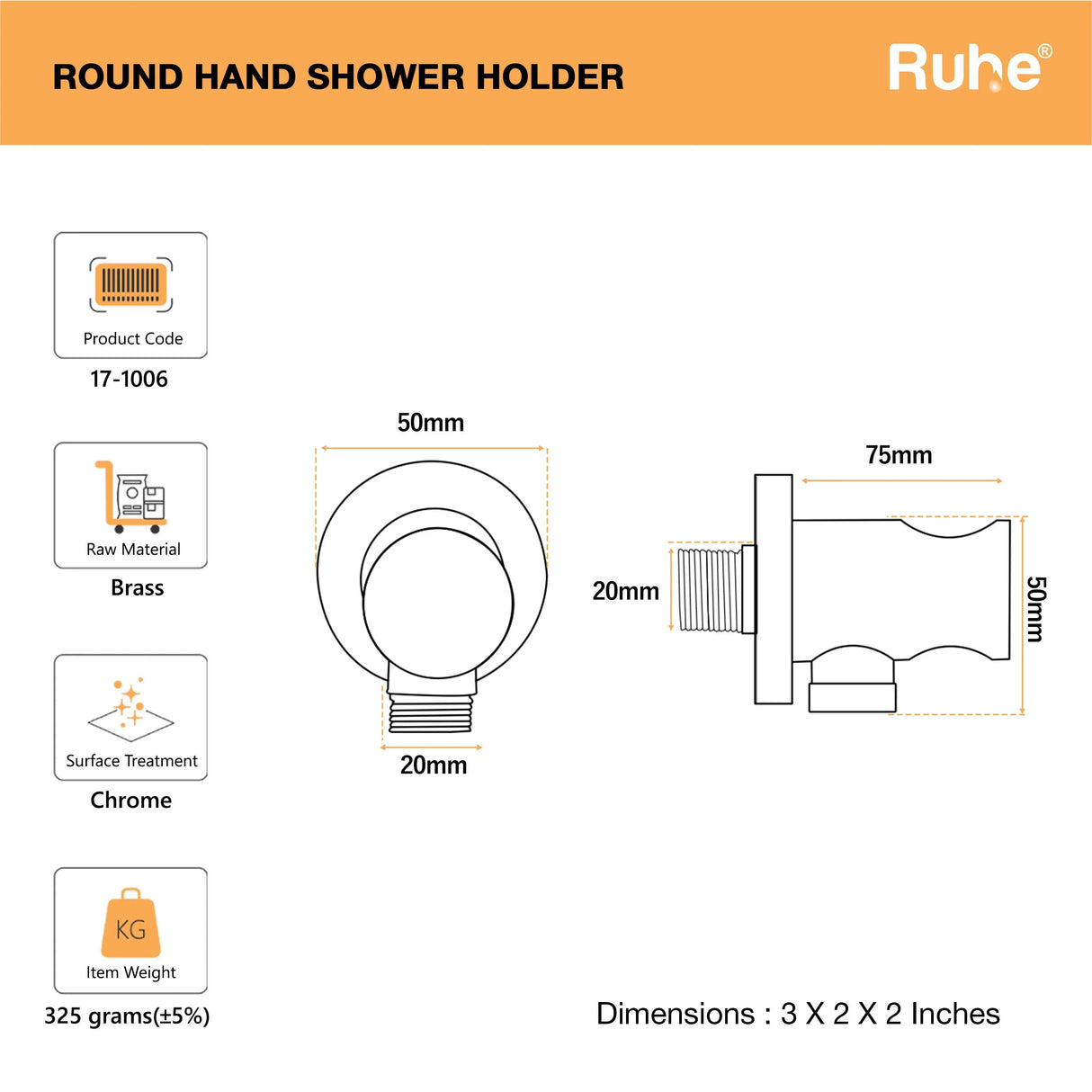 ROUND HAND SHOWER HOLDER

Ruhe®

Product Code
17-1006

Raw Material
Brass

Surface Treatment
Chrome

KG
Item Weight
325 grams(±5%)

50mm

20mm

75mm

20mm

50mm

Dimensions : 3 X 2 X 2 Inches