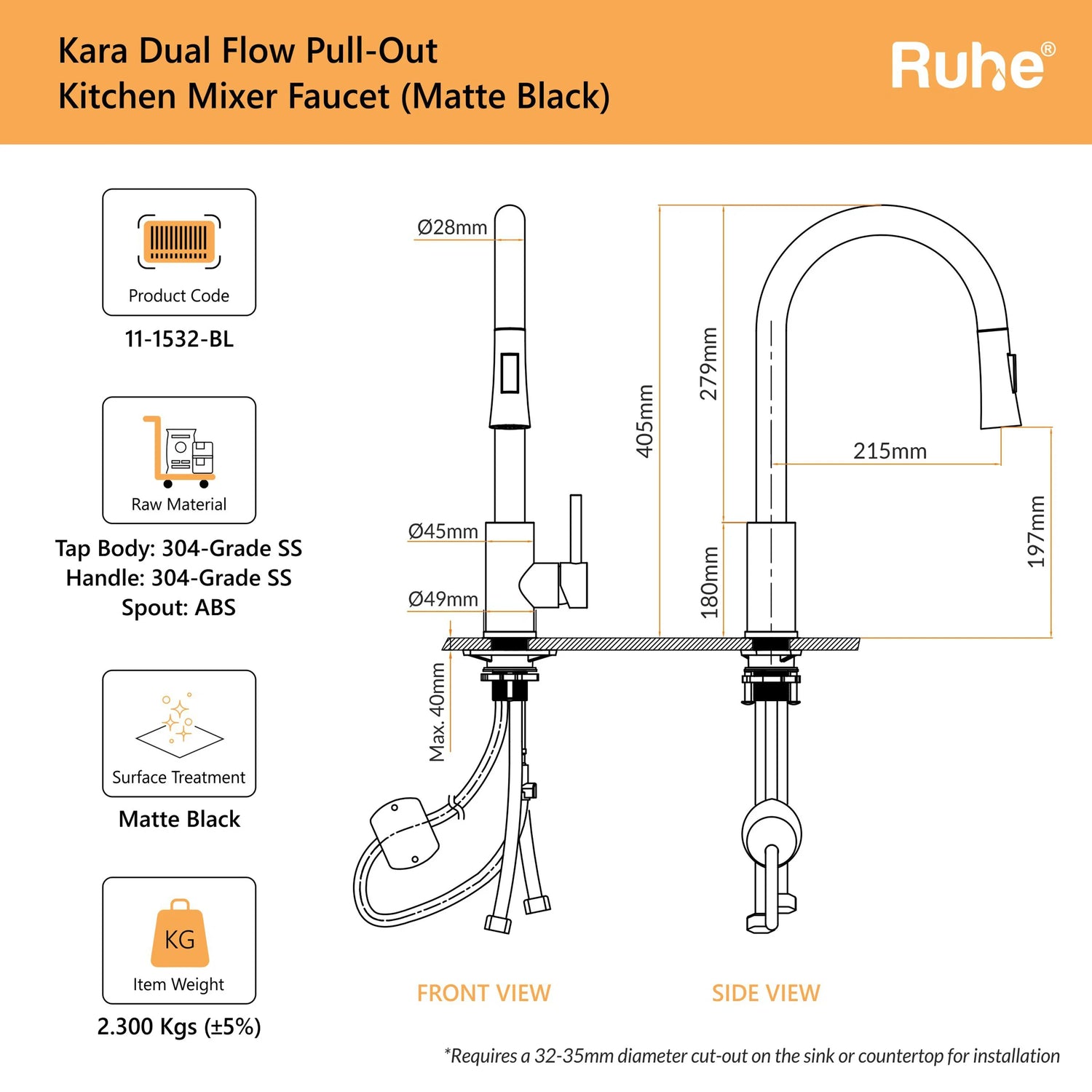 Kara Dual Flow Pull-Out Kitchen Mixer Faucet (Matte Black)

Ruhe®

Product Code

11-1532-BL

Raw Material

Tap Body: 304-Grade SS
Handle: 304-Grade SS
Spout: ABS

Surface Treatment

Matte Black

KG

Item Weight

2.300 Kgs (±5%)

Ø28mm

Ø45mm

Ø49mm

Max. 40mm

405mm

279mm

180mm

215mm

197mm

FRONT VIEW

SIDE VIEW

*Requires a 32-35mm diameter cut-out on the sink or countertop for installation