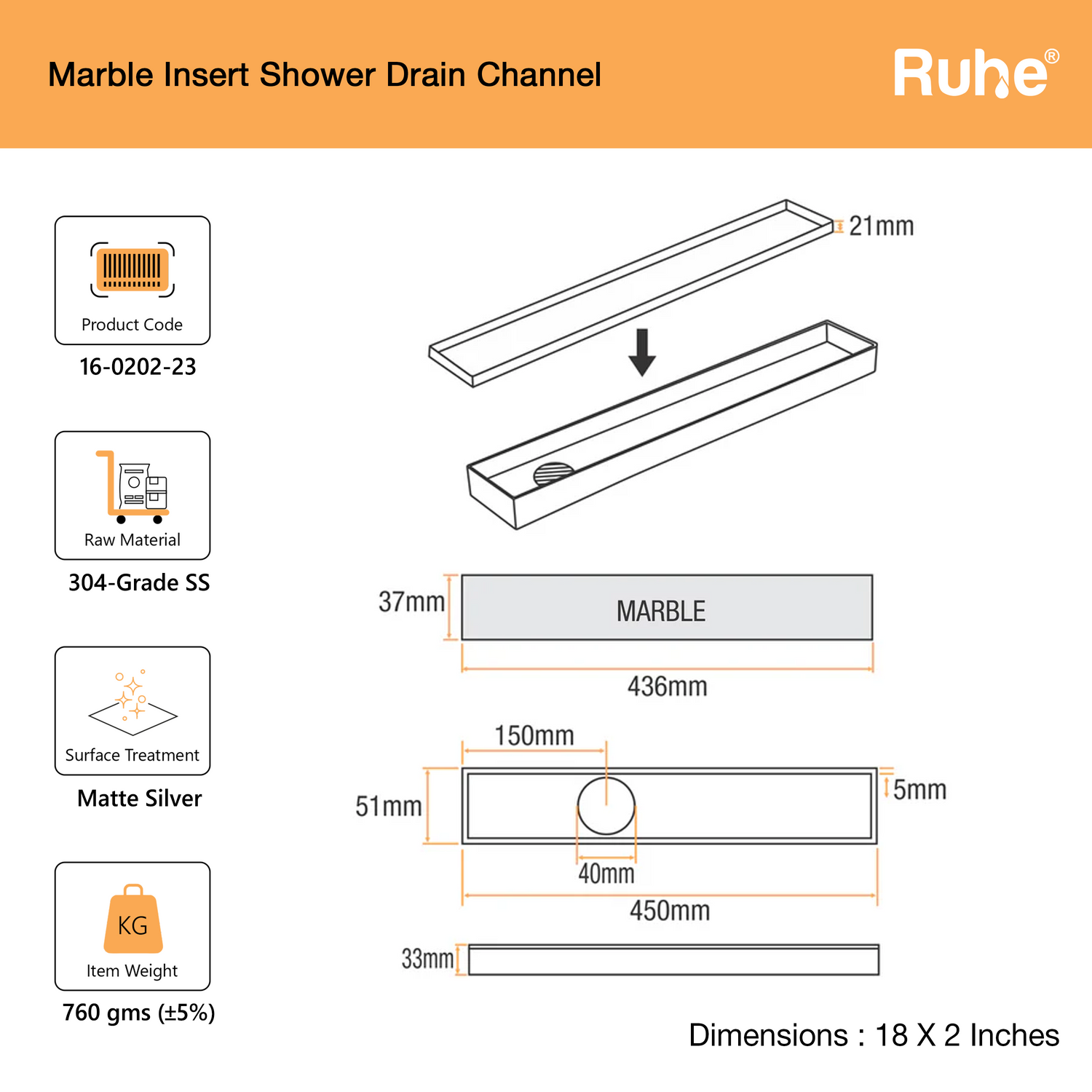 Marble Insert Shower Drain Channel

Ruhe®

Product Code
16-0202-23

Raw Material
304-Grade SS

Surface Treatment
Matte Silver

KG
Item Weight
760 gms (±5%)

21mm

37mm
MARBLE
436mm

150mm
51mm
5mm
40mm
450mm

33mm

Dimensions : 18 X 2 Inches