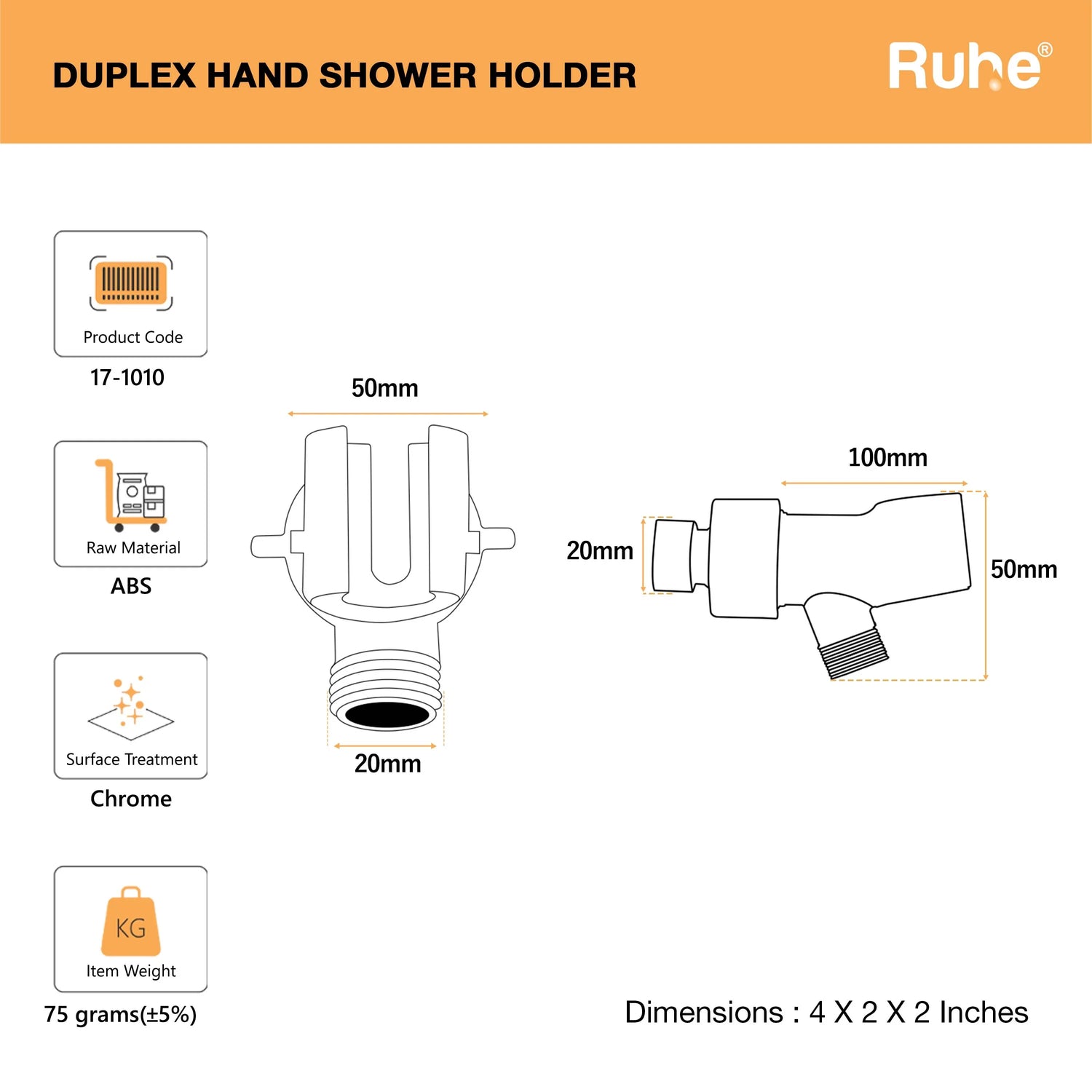 DUPLEX HAND SHOWER HOLDER

Ruhe®

Product Code

17-1010

Raw Material

ABS

Surface Treatment

Chrome

KG

Item Weight

75 grams(±5%)

50mm

20mm

100mm

20mm

50mm

Dimensions : 4 X 2 X 2 Inches