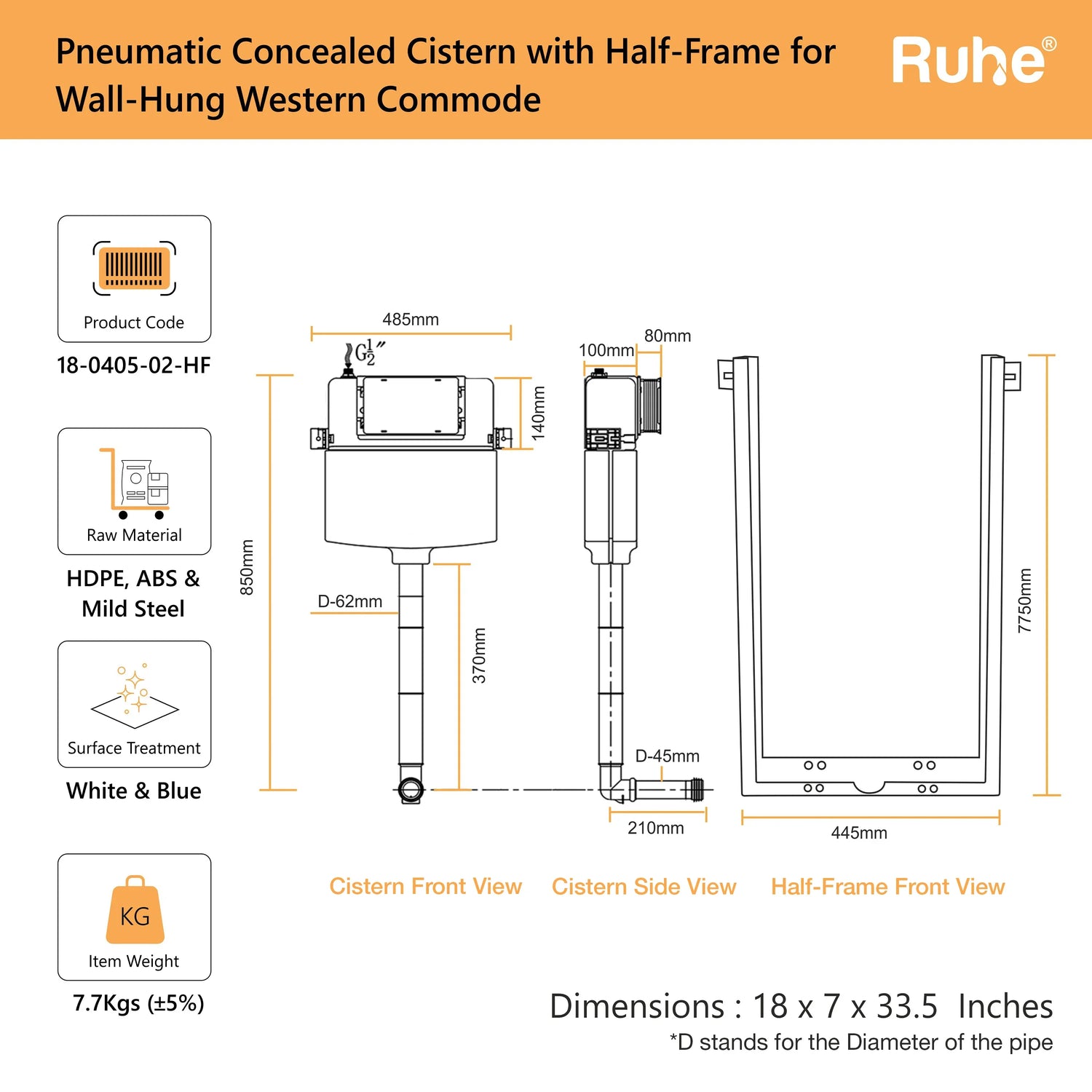 Pneumatic Concealed Cistern with Half-Frame for Wall-Hung Western Commode

Ruhe®

Product Code

18-0405-02-HF

Raw Material

HDPE, ABS & Mild Steel

Surface Treatment

White & Blue

KG

Item Weight

7.7Kgs (±5%)

485mm

$G\frac{1}{2}''$

140mm

850mm

D-62mm

370mm

100mm

80mm

D-45mm

210mm

7750mm

445mm

Cistern Front View

Cistern Side View

Half-Frame Front View

Dimensions : 18 x 7 x 33.5 Inches

*D stands for the Diameter of the pipe