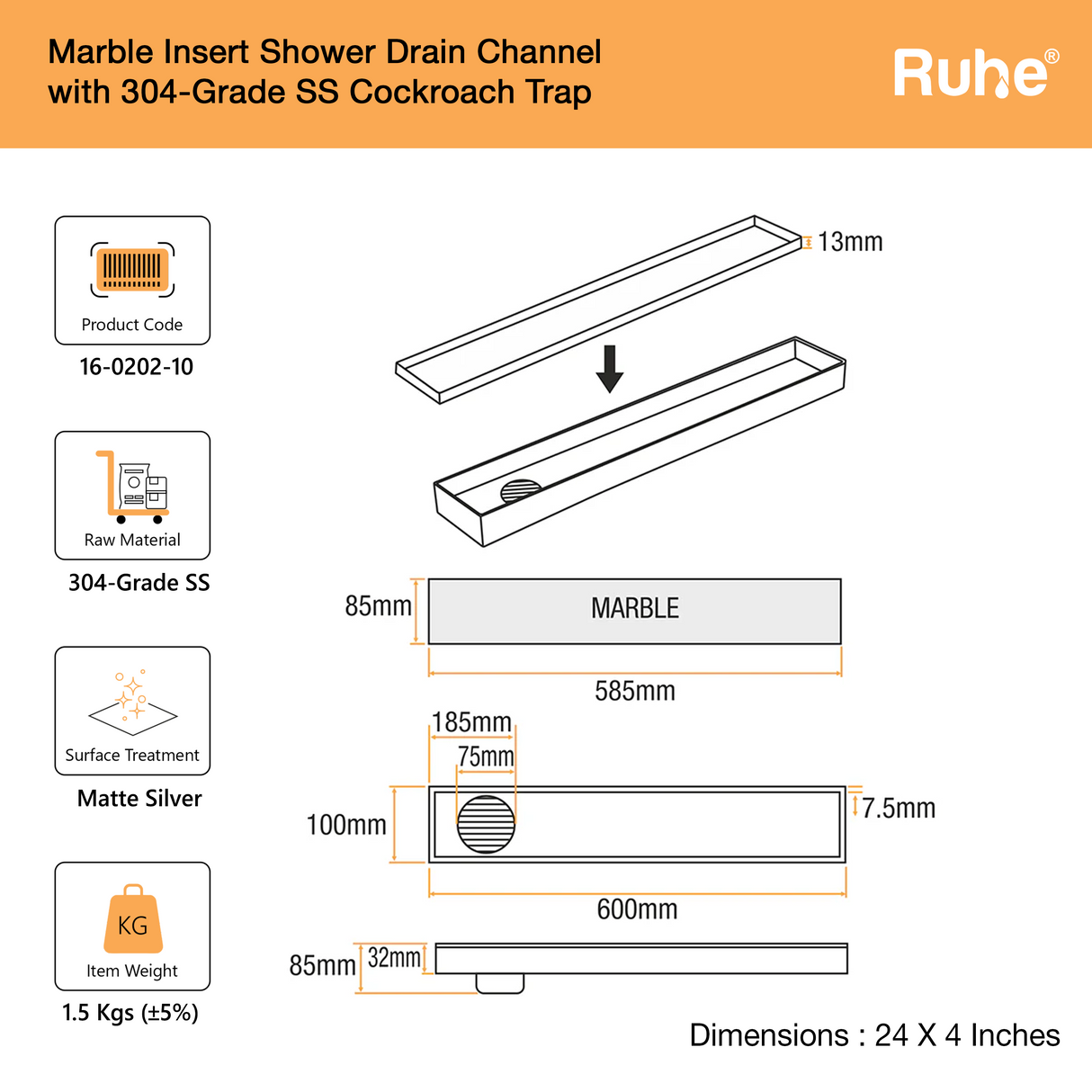 Marble Insert Shower Drain Channel with 304-Grade SS Cockroach Trap

Ruhe®

Product Code

16-0202-10

Raw Material

304-Grade SS

Surface Treatment

Matte Silver

KG

Item Weight

1.5 Kgs (±5%)

13mm

85mm

MARBLE

585mm

185mm

75mm

100mm

7.5mm

600mm

85mm

32mm

Dimensions : 24 X 4 Inches