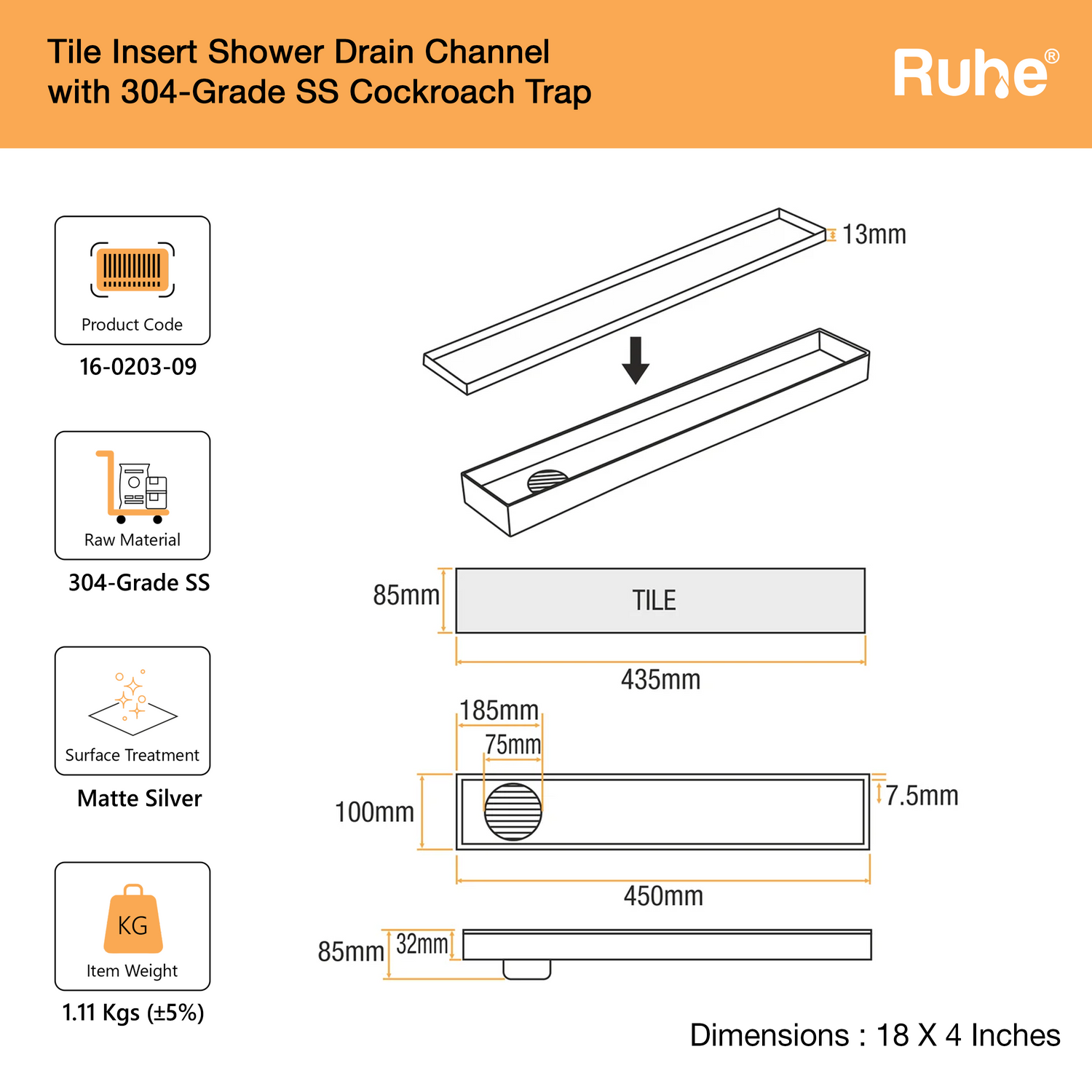 Tile Insert Shower Drain Channel with 304-Grade SS Cockroach Trap

Ruhe®

Product Code
16-0203-09

Raw Material
304-Grade SS

Surface Treatment
Matte Silver

KG
Item Weight
1.11 Kgs (±5%)

13mm

85mm

TILE

435mm

185mm

75mm

100mm

7.5mm

450mm

85mm

32mm

Dimensions : 18 X 4 Inches