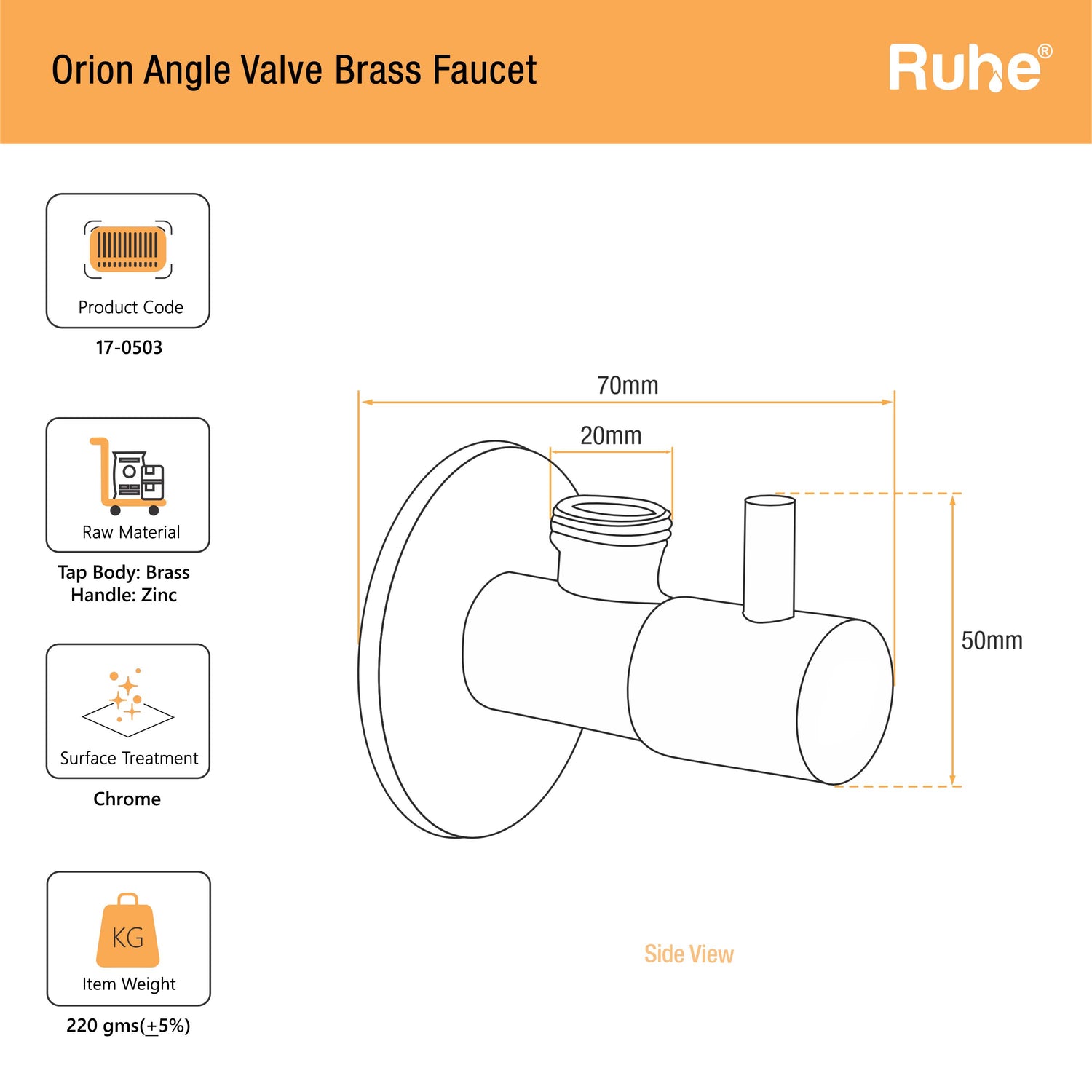 Orion Angle Valve Brass Faucet

Ruhe®

Product Code

17-0503

Raw Material

Tap Body: Brass
Handle: Zinc

Surface Treatment

Chrome

KG

Item Weight

220 gms($\pm$5%)

70mm

20mm

50mm

Side View