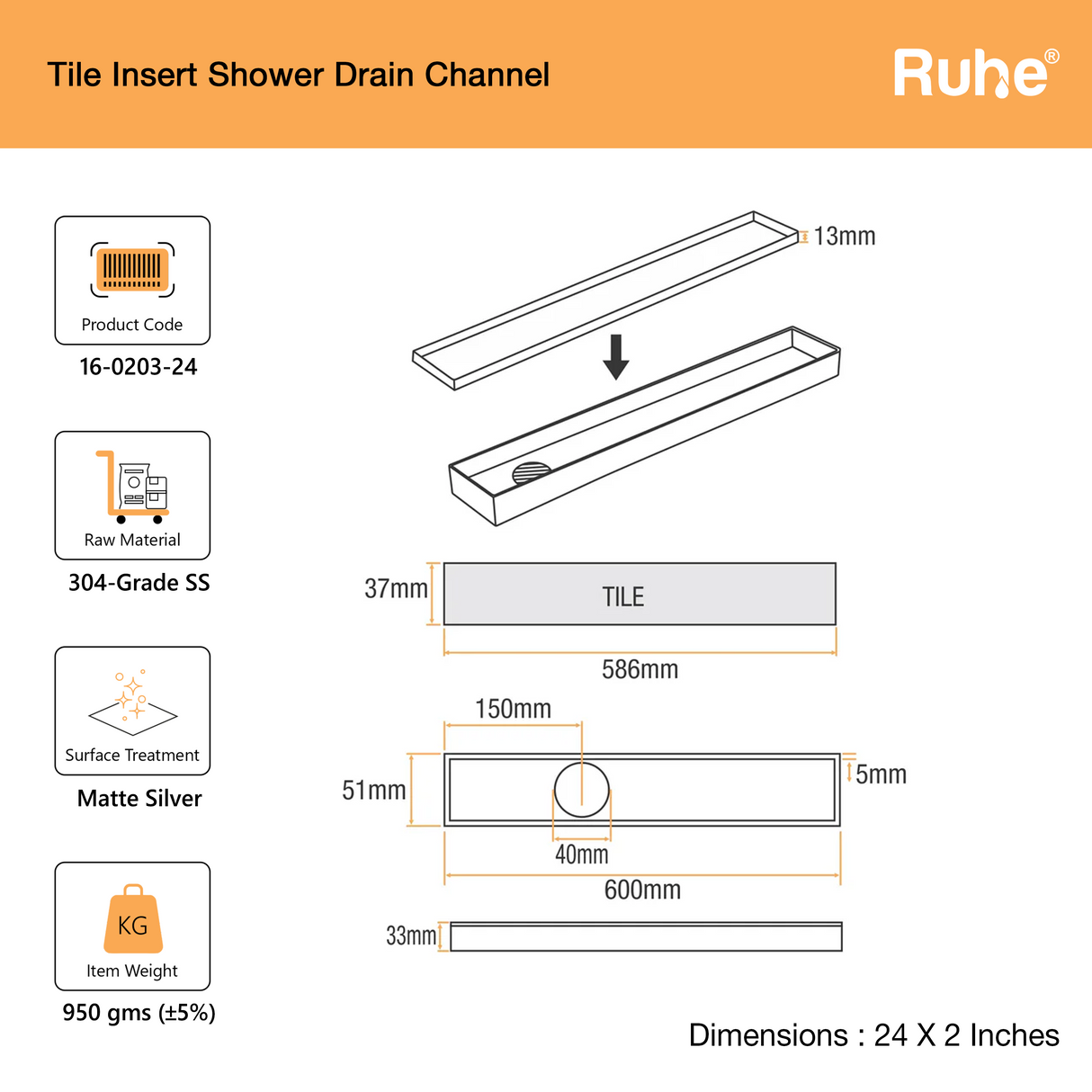 Tile Insert Shower Drain Channel

Ruhe®

Product Code
16-0203-24

Raw Material
304-Grade SS

Surface Treatment
Matte Silver

KG
Item Weight
950 gms (±5%)

13mm

37mm
TILE
586mm

150mm
51mm
5mm
40mm
600mm

33mm

Dimensions : 24 X 2 Inches