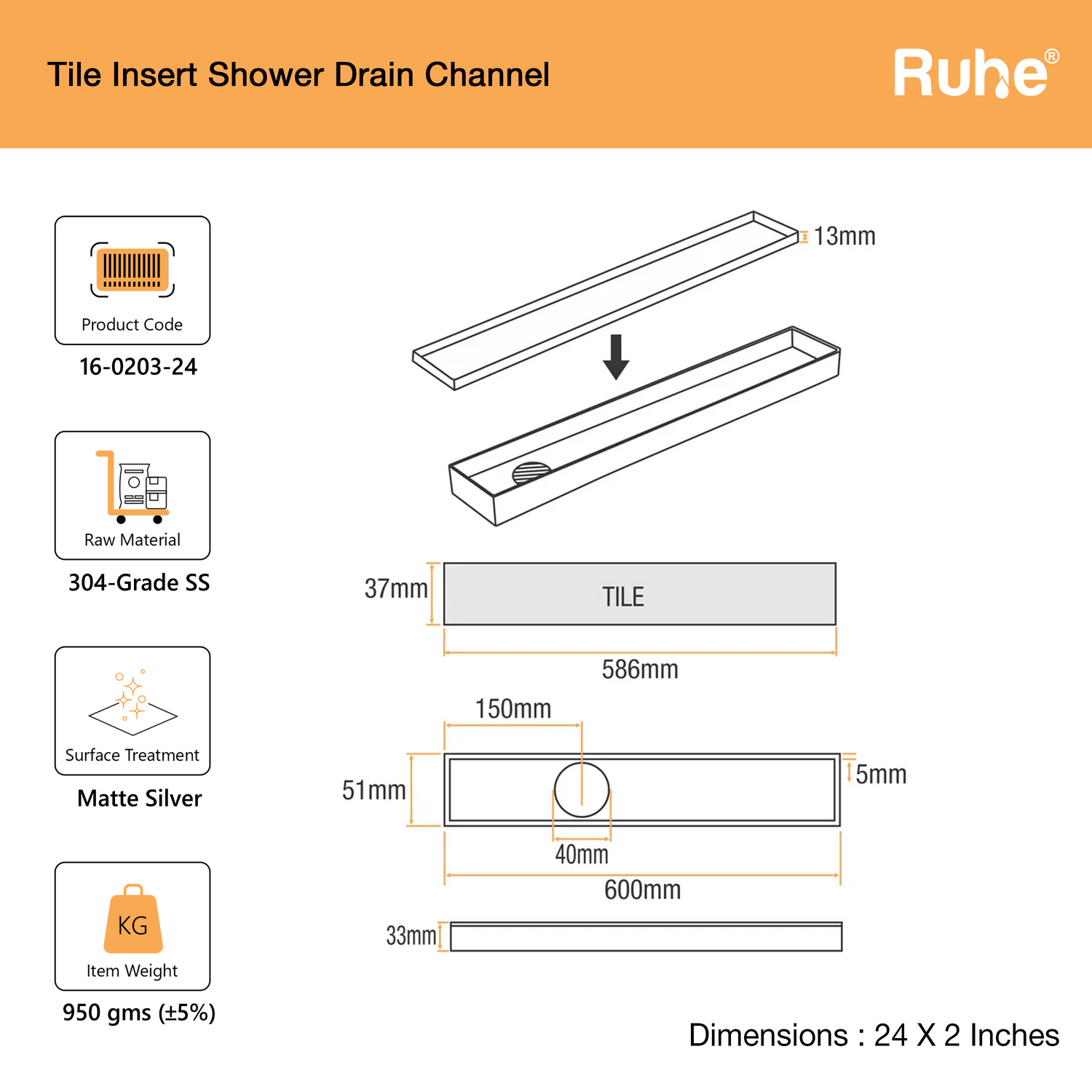 Tile Insert Shower Drain Channel

Ruhe®

Product Code
16-0203-24

Raw Material
304-Grade SS

Surface Treatment
Matte Silver

KG
Item Weight
950 gms (±5%)

13mm

37mm
TILE
586mm

150mm
51mm
5mm
40mm
600mm

33mm

Dimensions : 24 X 2 Inches