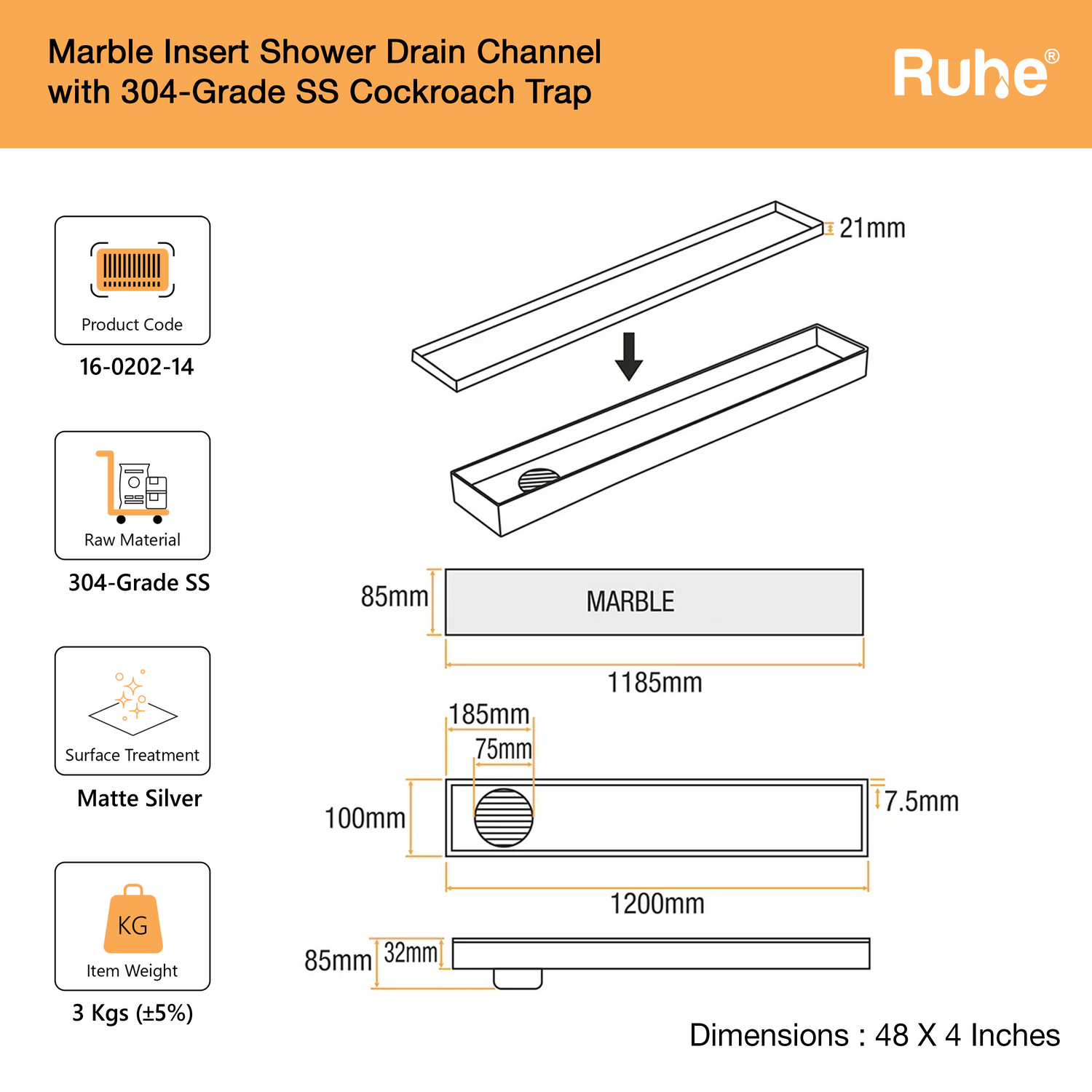 Marble Insert Shower Drain Channel with 304-Grade SS Cockroach Trap

Ruhe®

Product Code
16-0202-14

Raw Material
304-Grade SS

Surface Treatment
Matte Silver

KG
Item Weight
3 Kgs (±5%)

21mm

85mm
MARBLE
1185mm

185mm
75mm
100mm
7.5mm
1200mm

85mm
32mm

Dimensions : 48 X 4 Inches