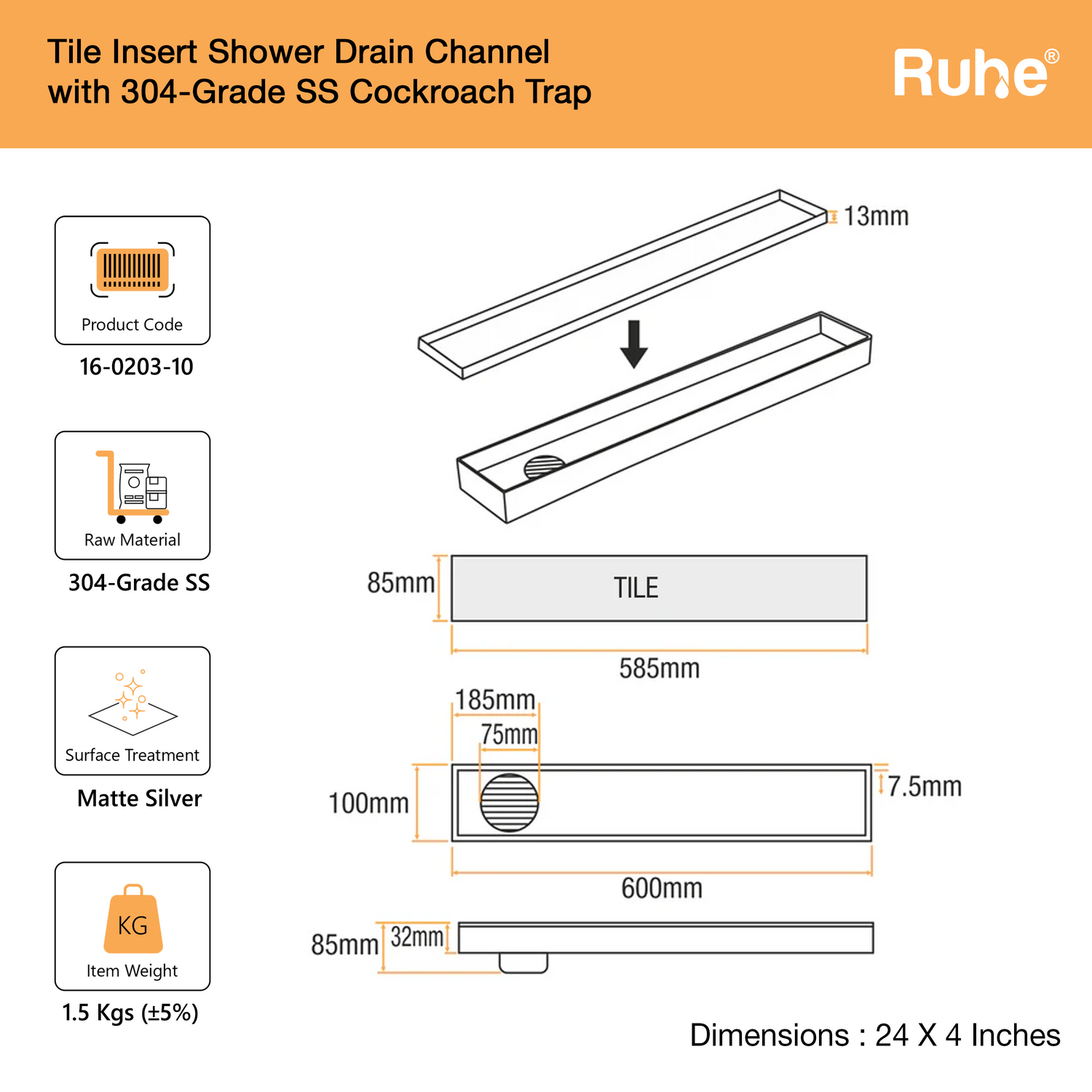 Tile Insert Shower Drain Channel with 304-Grade SS Cockroach Trap

Ruhe®

Product Code
16-0203-10

Raw Material
304-Grade SS

Surface Treatment
Matte Silver

KG
Item Weight
1.5 Kgs (±5%)

13mm

85mm
TILE
585mm

185mm
75mm
100mm
7.5mm
600mm

85mm
32mm

Dimensions : 24 X 4 Inches