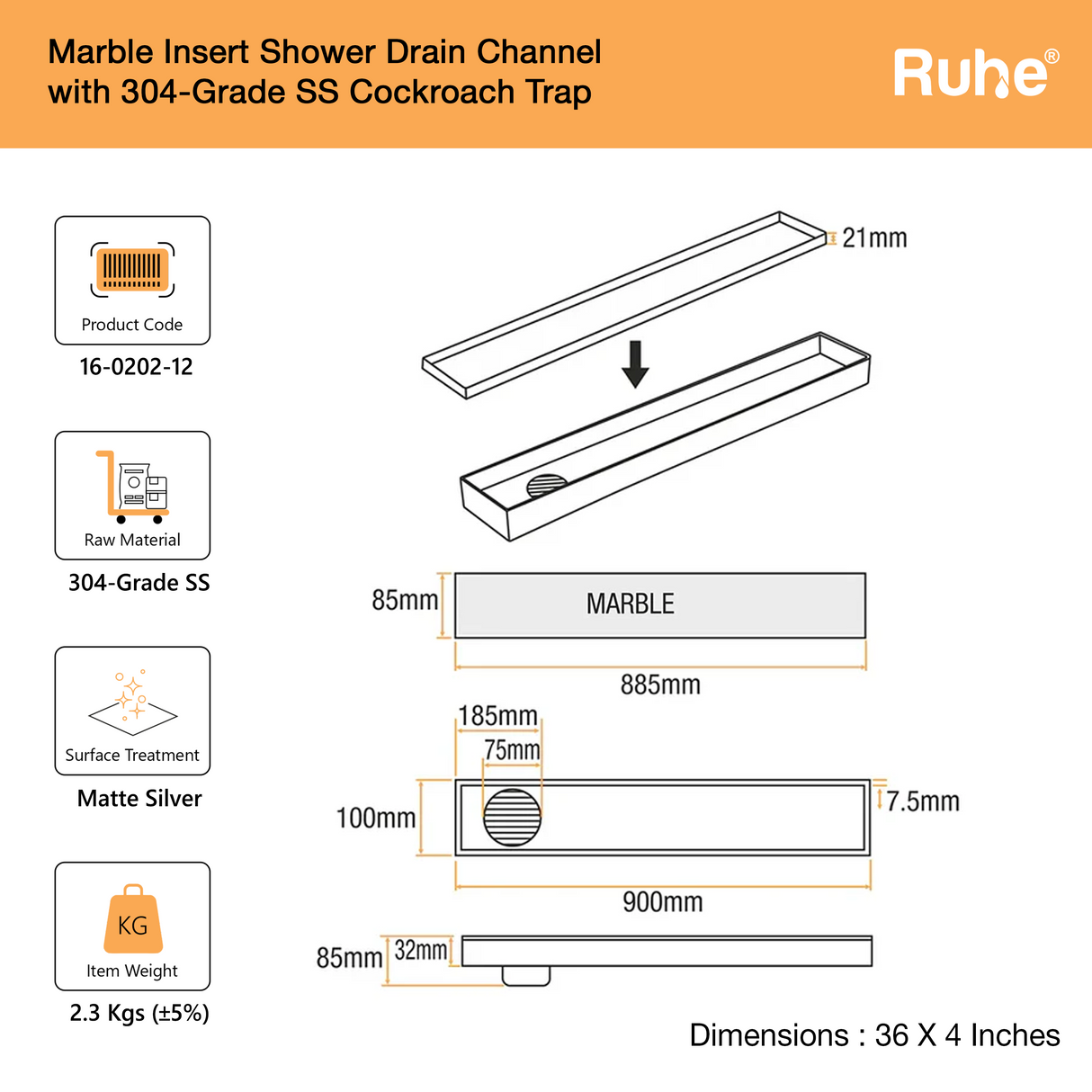 Marble Insert Shower Drain Channel with 304-Grade SS Cockroach Trap

Ruhe®

Product Code
16-0202-12

Raw Material
304-Grade SS

Surface Treatment
Matte Silver

KG
Item Weight
2.3 Kgs (±5%)

21mm

85mm
MARBLE
885mm

185mm
75mm
100mm
7.5mm
900mm

85mm
32mm

Dimensions : 36 X 4 Inches