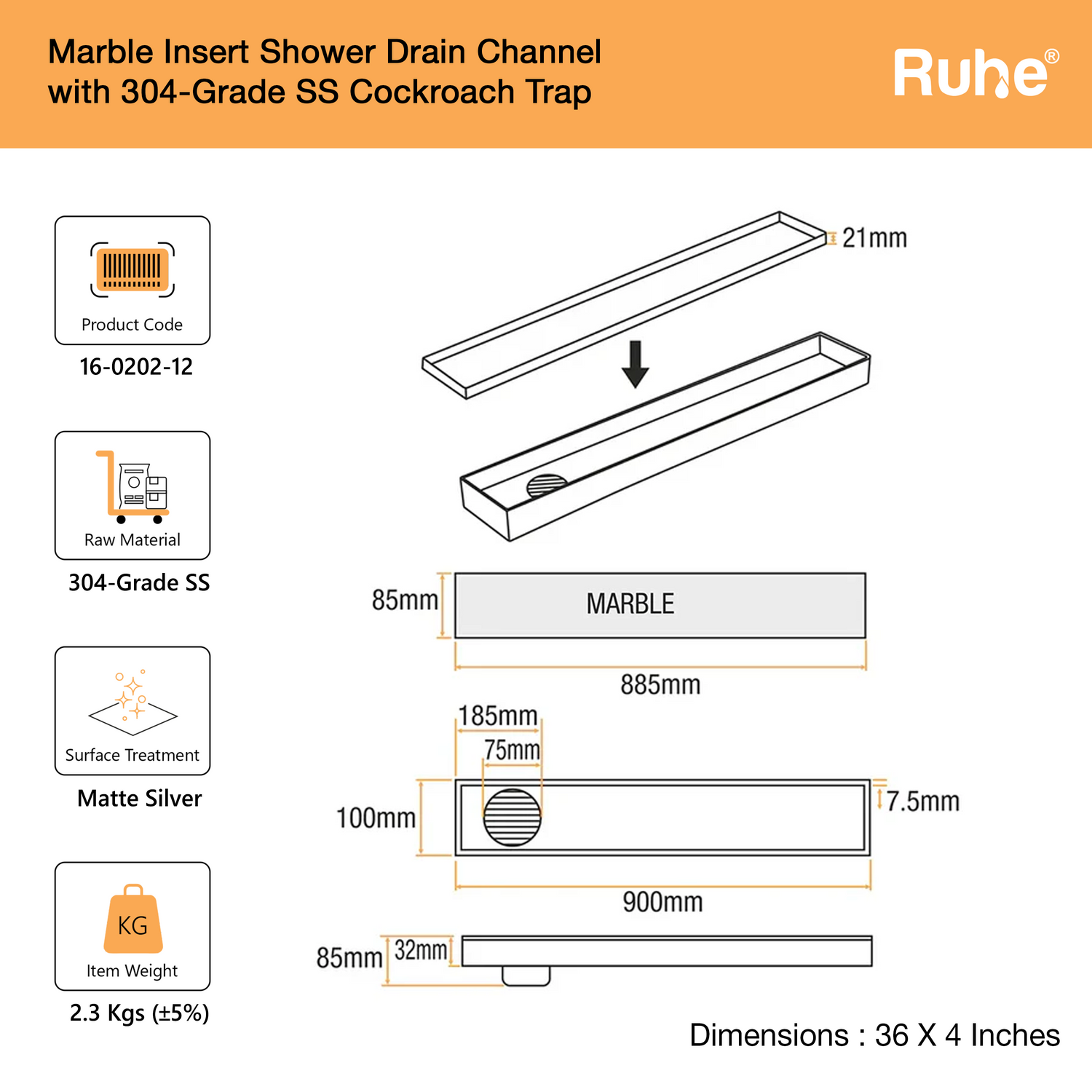 Marble Insert Shower Drain Channel with 304-Grade SS Cockroach Trap

Ruhe®

Product Code
16-0202-12

Raw Material
304-Grade SS

Surface Treatment
Matte Silver

KG
Item Weight
2.3 Kgs (±5%)

21mm

85mm
MARBLE
885mm

185mm
75mm
100mm
7.5mm
900mm

85mm
32mm

Dimensions : 36 X 4 Inches