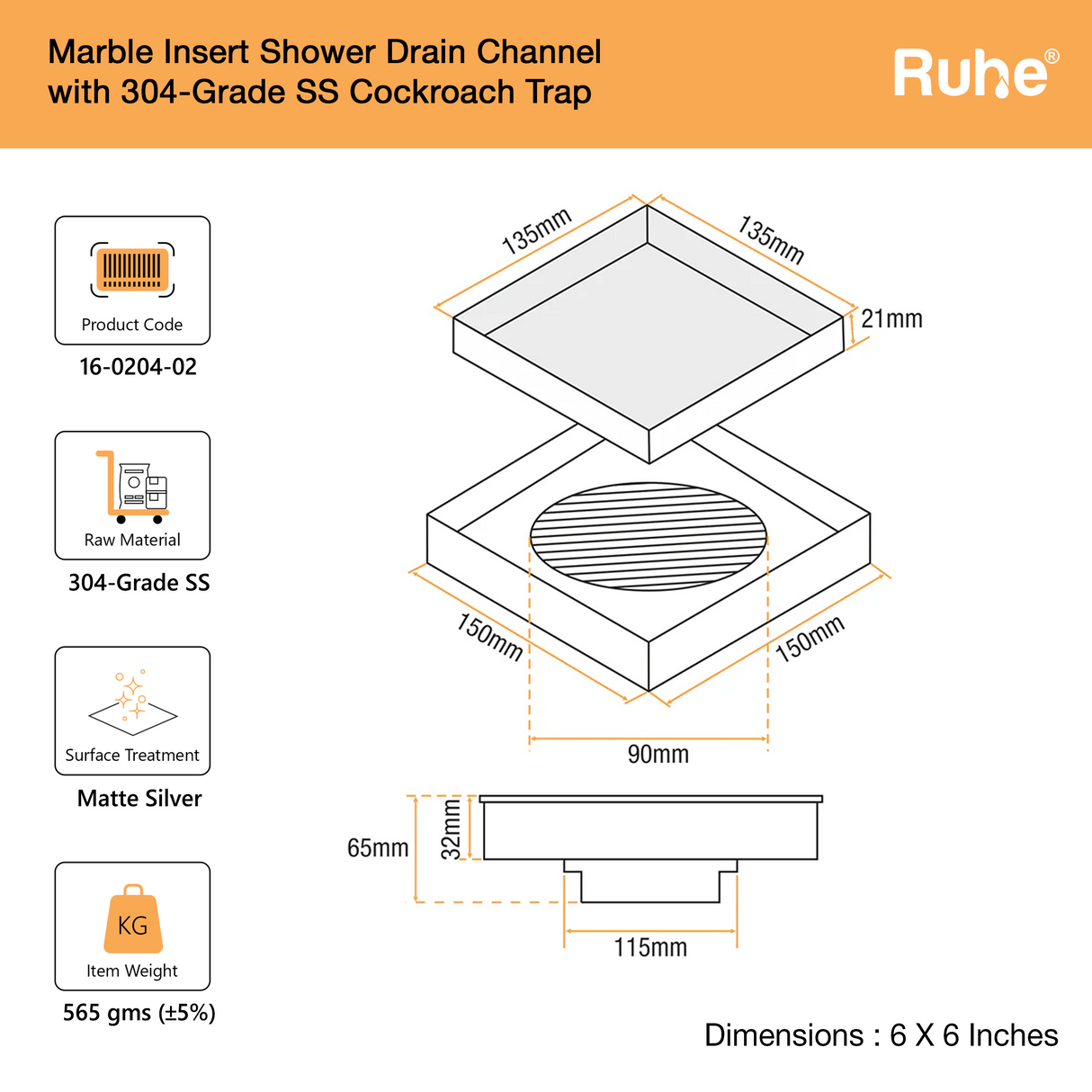 Marble Insert Shower Drain Channel with 304-Grade SS Cockroach Trap

Ruhe®

Product Code
16-0204-02

Raw Material
304-Grade SS

Surface Treatment
Matte Silver

KG
Item Weight
565 gms (±5%)

135mm
135mm
21mm
150mm
150mm
90mm
65mm
32mm
115mm

Dimensions : 6 X 6 Inches