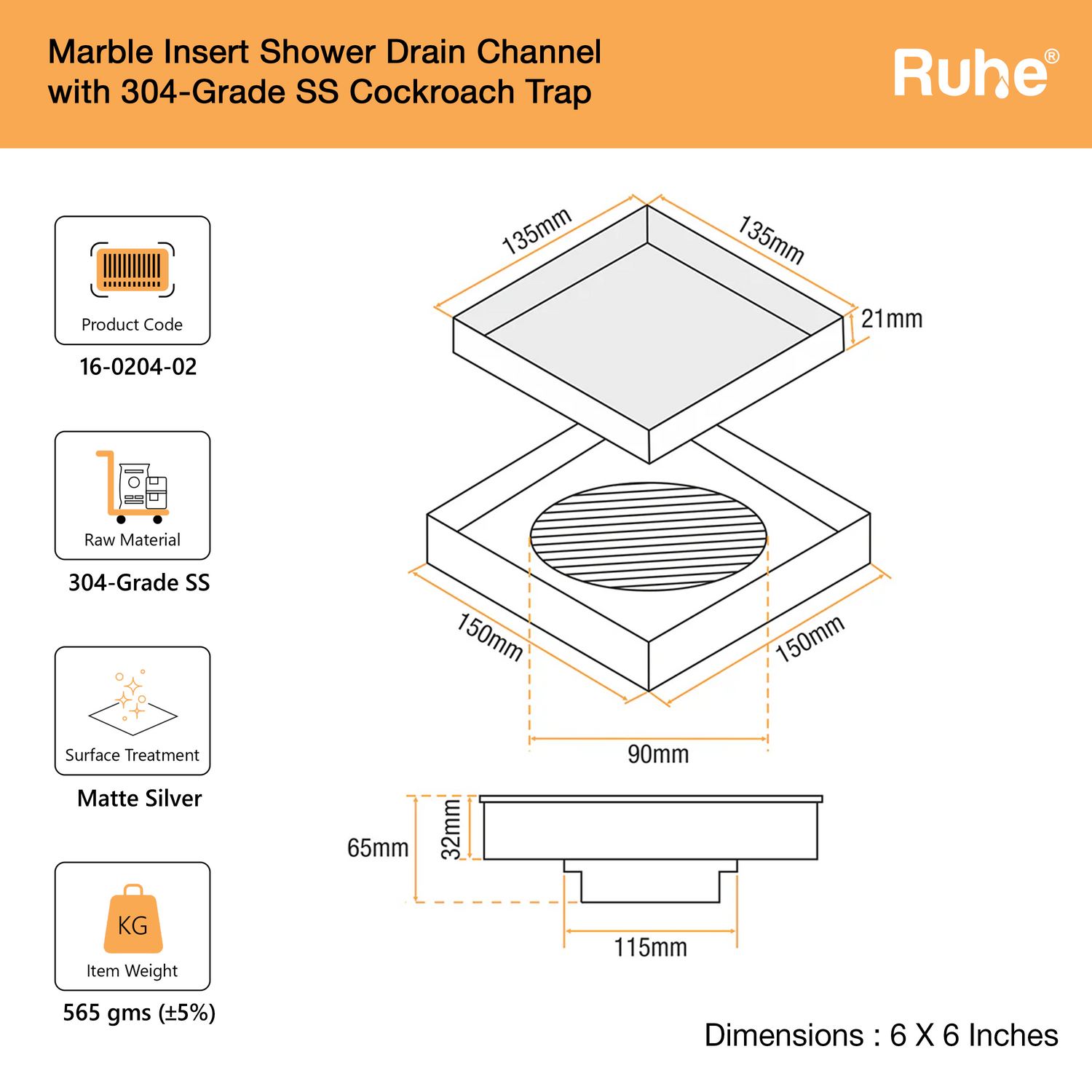 Marble Insert Shower Drain Channel with 304-Grade SS Cockroach Trap

Ruhe®

Product Code
16-0204-02

Raw Material
304-Grade SS

Surface Treatment
Matte Silver

KG
Item Weight
565 gms (±5%)

135mm
135mm
21mm
150mm
150mm
90mm
65mm
32mm
115mm

Dimensions : 6 X 6 Inches