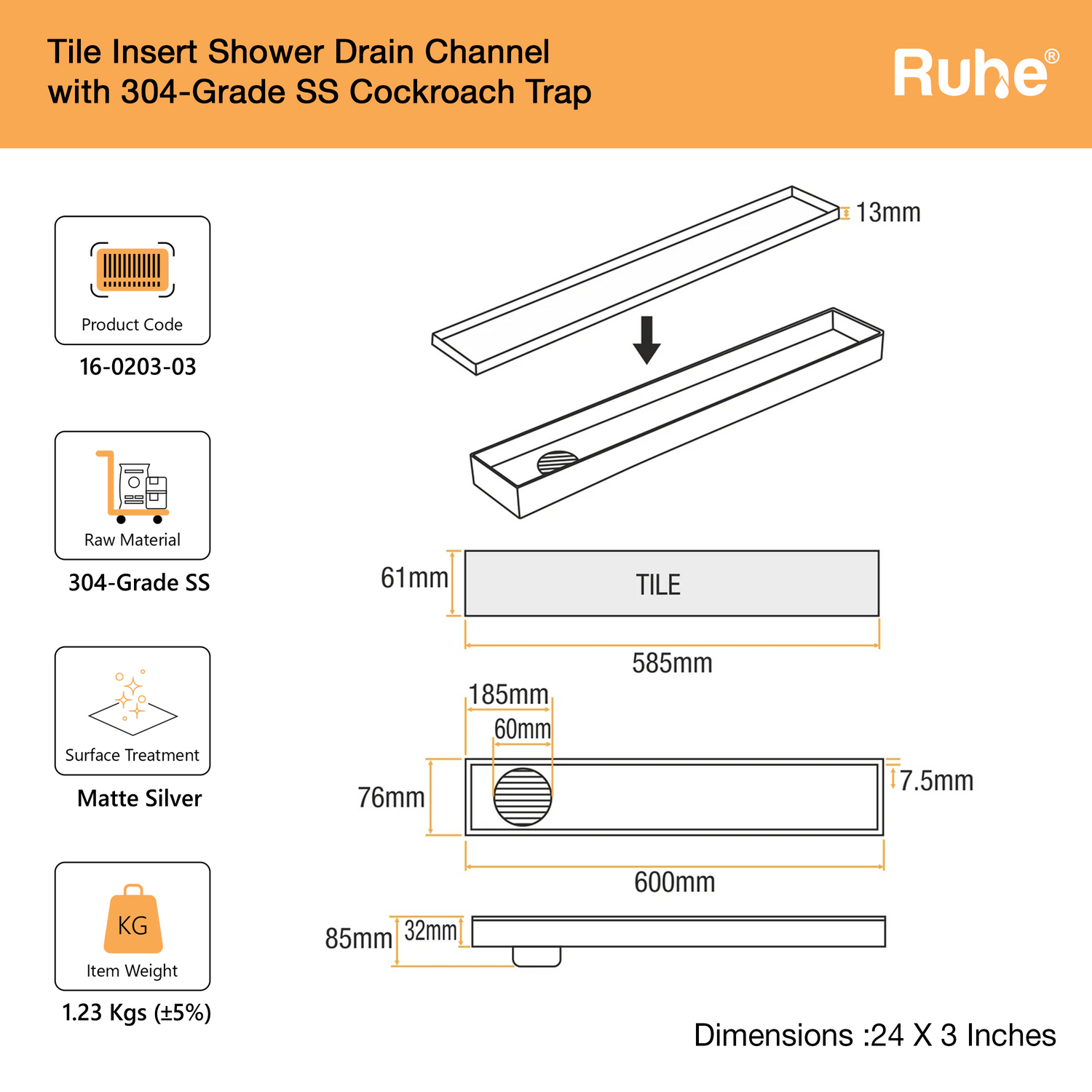 Tile Insert Shower Drain Channel with 304-Grade SS Cockroach Trap

Ruhe®

Product Code
16-0203-03

Raw Material
304-Grade SS

Surface Treatment
Matte Silver

KG
Item Weight
1.23 Kgs (±5%)

13mm

61mm
TILE
585mm

185mm
60mm
76mm
7.5mm
600mm

85mm
32mm

Dimensions :24 X 3 Inches