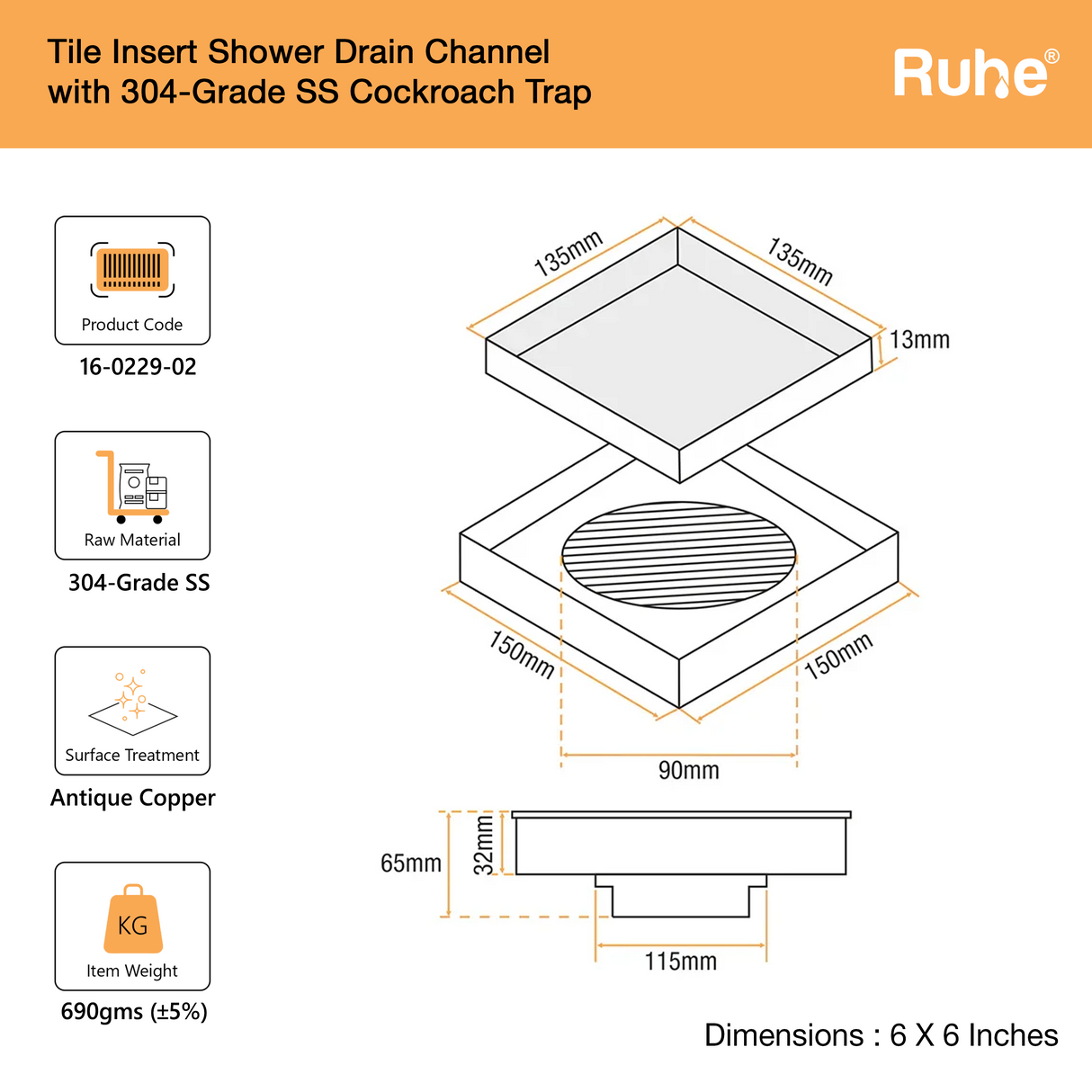 Tile Insert Shower Drain Channel with 304-Grade SS Cockroach Trap

Ruhe®

Product Code
16-0229-02

Raw Material
304-Grade SS

Surface Treatment
Antique Copper

KG
Item Weight
690gms (±5%)

135mm
135mm
13mm
150mm
150mm
90mm
65mm
32mm
115mm

Dimensions : 6 X 6 Inches