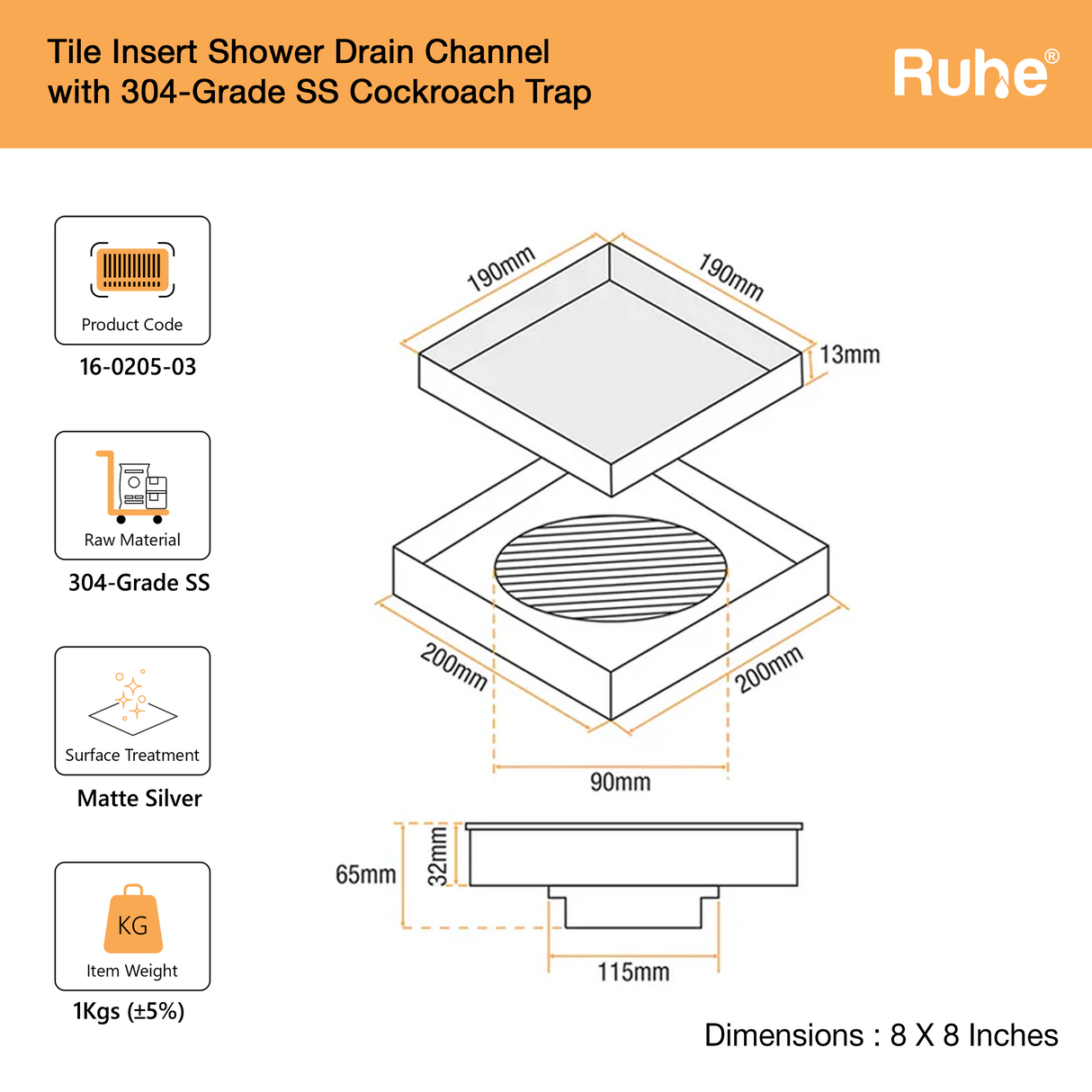 Tile Insert Shower Drain Channel with 304-Grade SS Cockroach Trap

Ruhe®

Product Code
16-0205-03

Raw Material
304-Grade SS

Surface Treatment
Matte Silver

KG
Item Weight
1Kgs (±5%)

190mm
190mm
13mm
200mm
200mm
90mm
65mm
32mm
115mm

Dimensions : 8 X 8 Inches