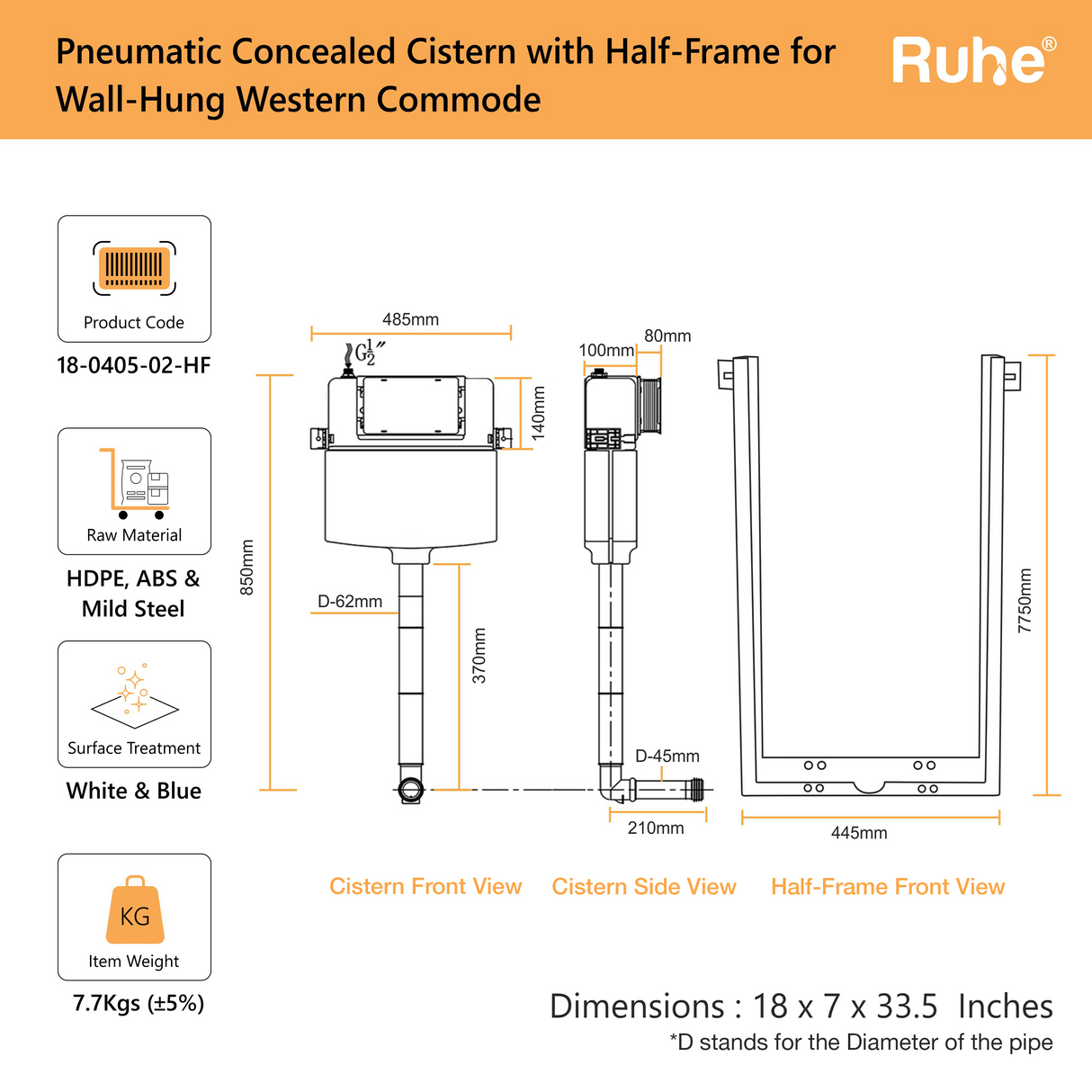 Pneumatic Concealed Cistern with Half-Frame for Wall-Hung Western Commode

Ruhe®

Product Code
18-0405-02-HF

Raw Material
HDPE, ABS & Mild Steel

Surface Treatment
White & Blue

KG
Item Weight
7.7Kgs (±5%)

485mm
$G\frac{1}{2}''$
140mm
850mm
D-62mm
370mm

100mm
80mm
D-45mm
210mm

7750mm
445mm

Cistern Front View
Cistern Side View
Half-Frame Front View

Dimensions : 18 x 7 x 33.5 Inches
*D stands for the Diameter of the pipe