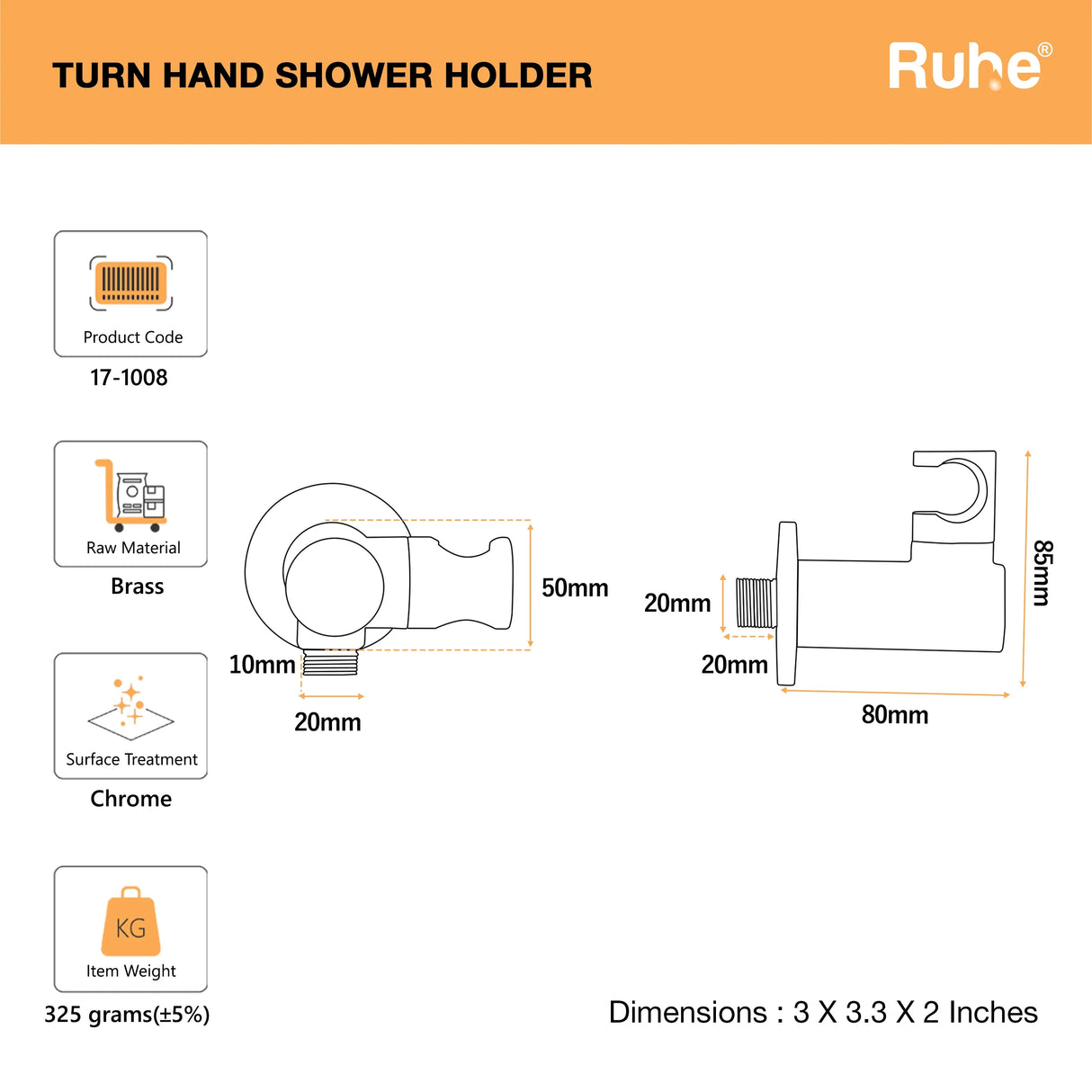 TURN HAND SHOWER HOLDER

Ruhe®

Product Code
17-1008

Raw Material
Brass

Surface Treatment
Chrome

KG
Item Weight
325 grams(±5%)

50mm
10mm
20mm

20mm
20mm
80mm
85mm

Dimensions : 3 X 3.3 X 2 Inches