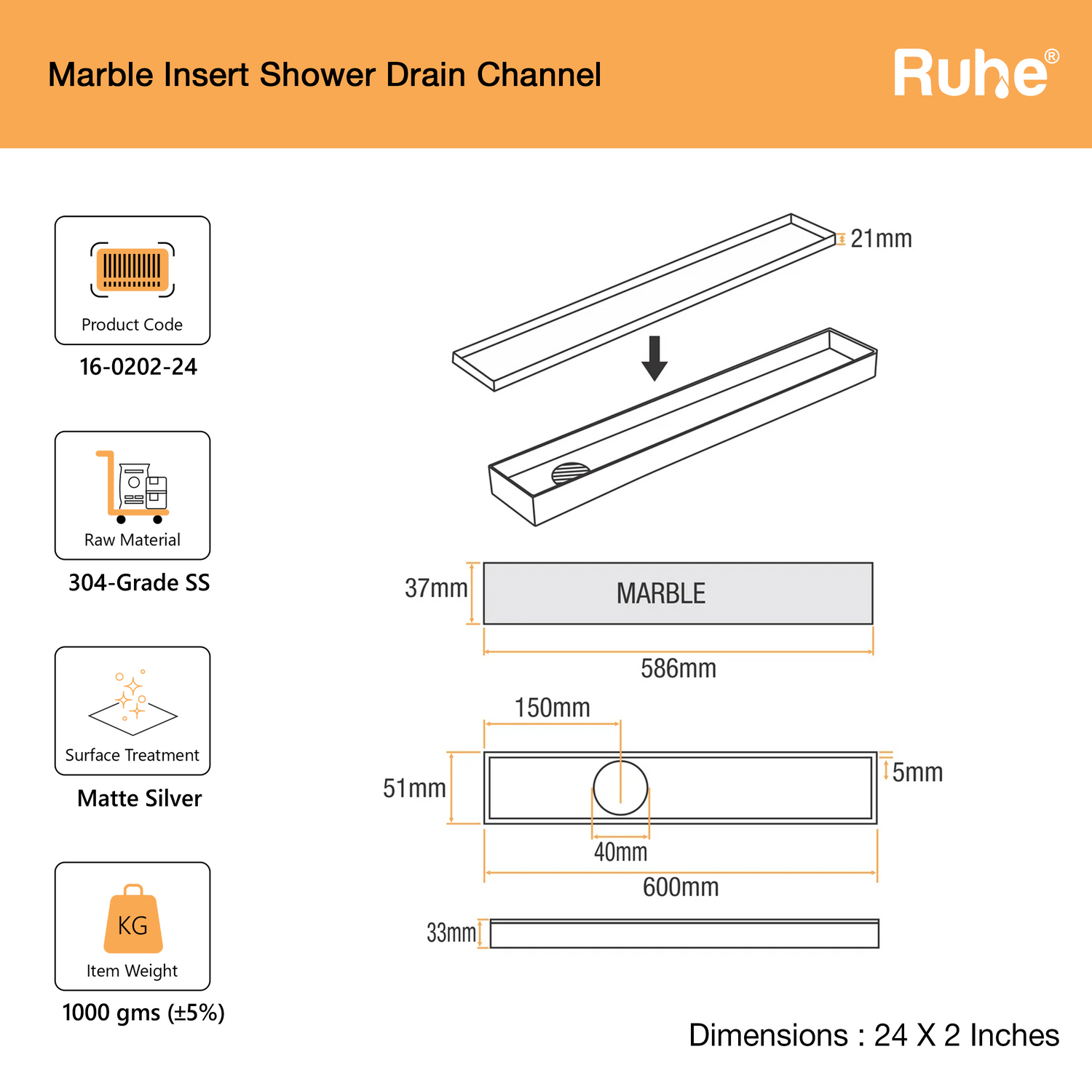 Marble Insert Shower Drain Channel

Ruhe®

Product Code
16-0202-24

Raw Material
304-Grade SS

Surface Treatment
Matte Silver

KG
Item Weight
1000 gms (±5%)

21mm

37mm
MARBLE
586mm

150mm
51mm
5mm
40mm
600mm

33mm

Dimensions : 24 X 2 Inches