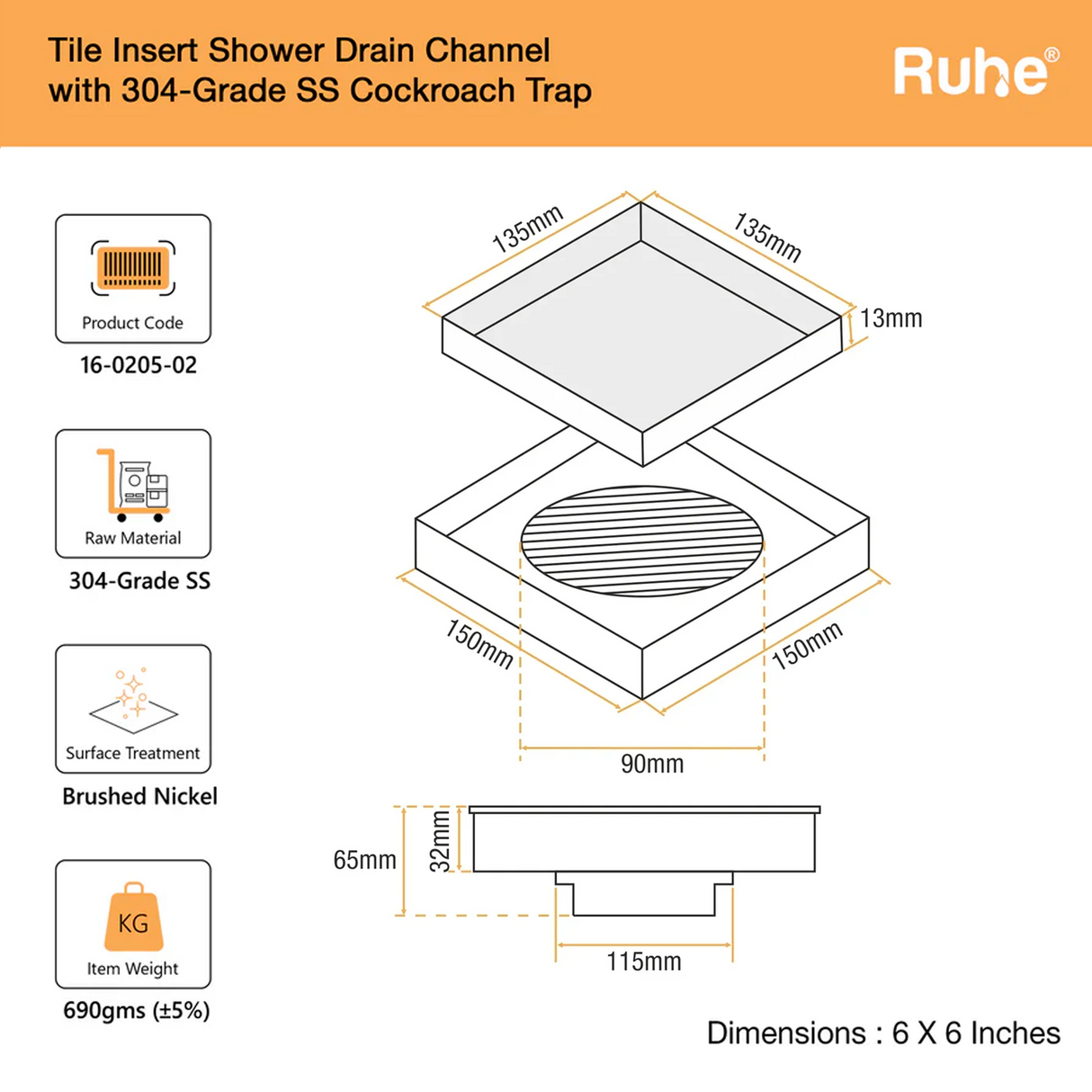 Tile Insert Shower Drain Channel with 304-Grade SS Cockroach Trap

Ruhe®

Product Code
16-0205-02

Raw Material
304-Grade SS

Surface Treatment
Brushed Nickel

KG
Item Weight
690gms (±5%)

135mm
135mm
13mm
150mm
150mm
90mm
65mm
32mm
115mm

Dimensions : 6 X 6 Inches