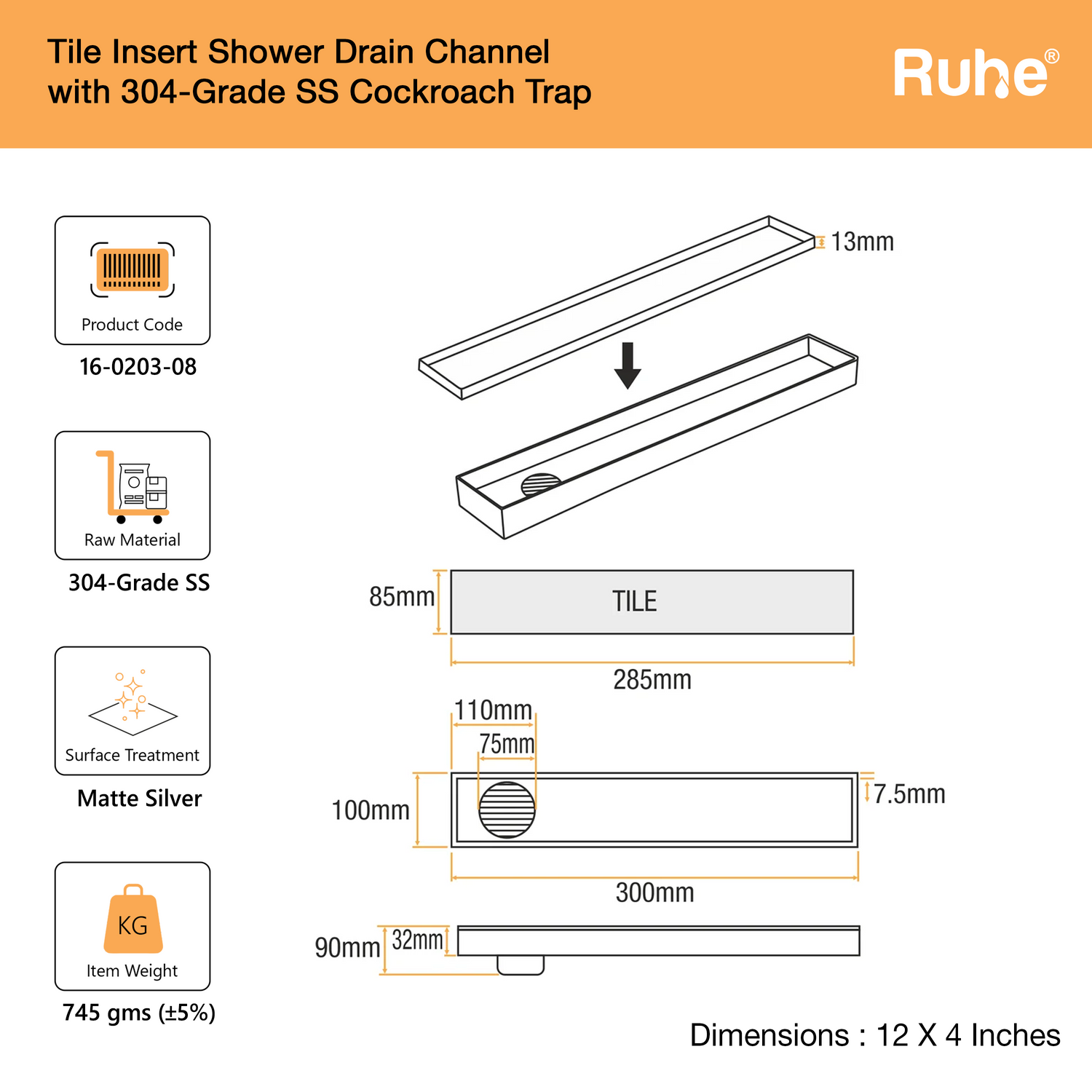 Tile Insert Shower Drain Channel with 304-Grade SS Cockroach Trap

Ruhe®

Product Code
16-0203-08

Raw Material
304-Grade SS

Surface Treatment
Matte Silver

KG
Item Weight
745 gms (±5%)

13mm

85mm
TILE
285mm

110mm
75mm
100mm
7.5mm
300mm

90mm
32mm

Dimensions : 12 X 4 Inches