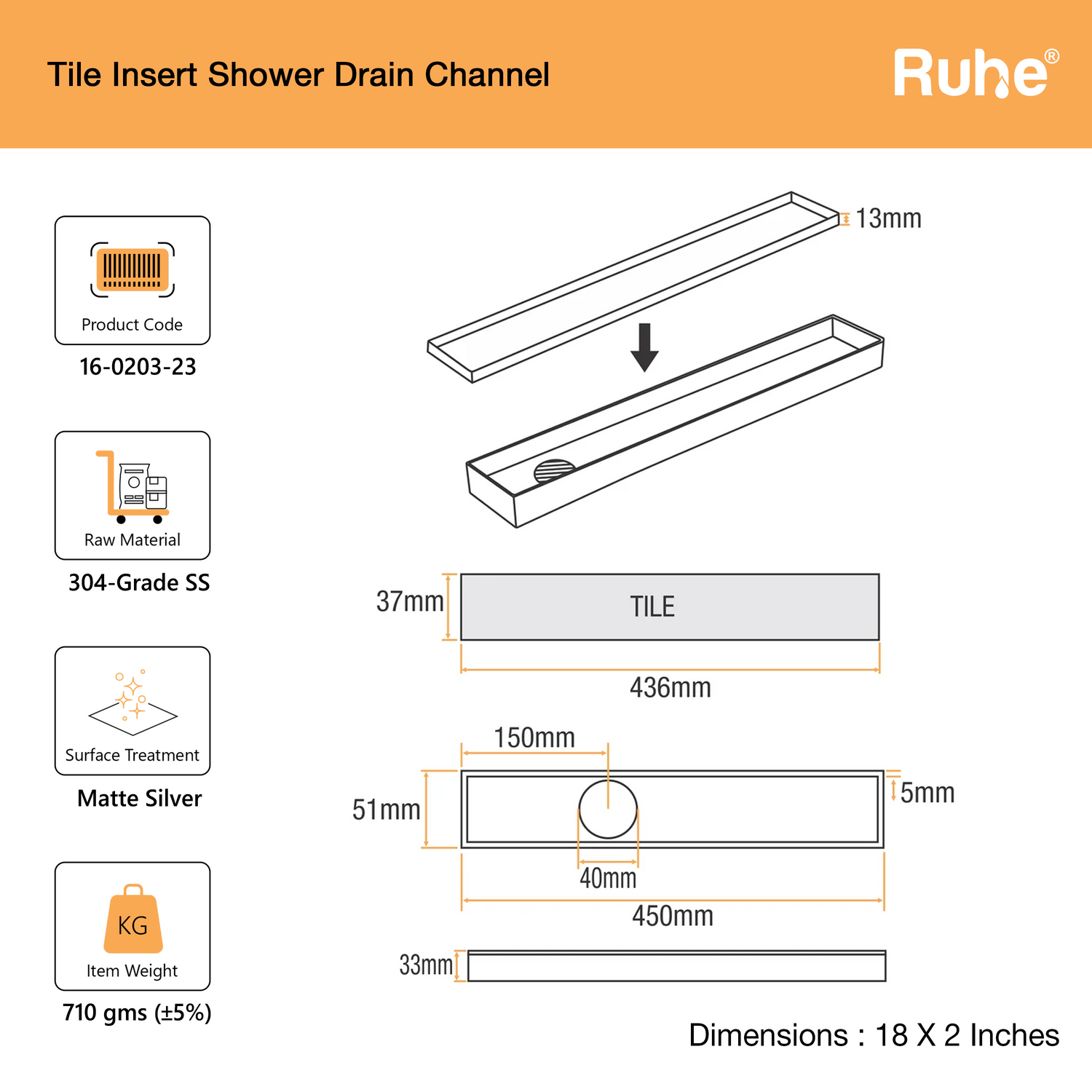 Tile Insert Shower Drain Channel

Ruhe®

Product Code

16-0203-23

Raw Material

304-Grade SS

Surface Treatment

Matte Silver

KG

Item Weight

710 gms (±5%)

13mm

37mm

TILE

436mm

150mm

51mm

5mm

40mm

450mm

33mm

Dimensions : 18 X 2 Inches