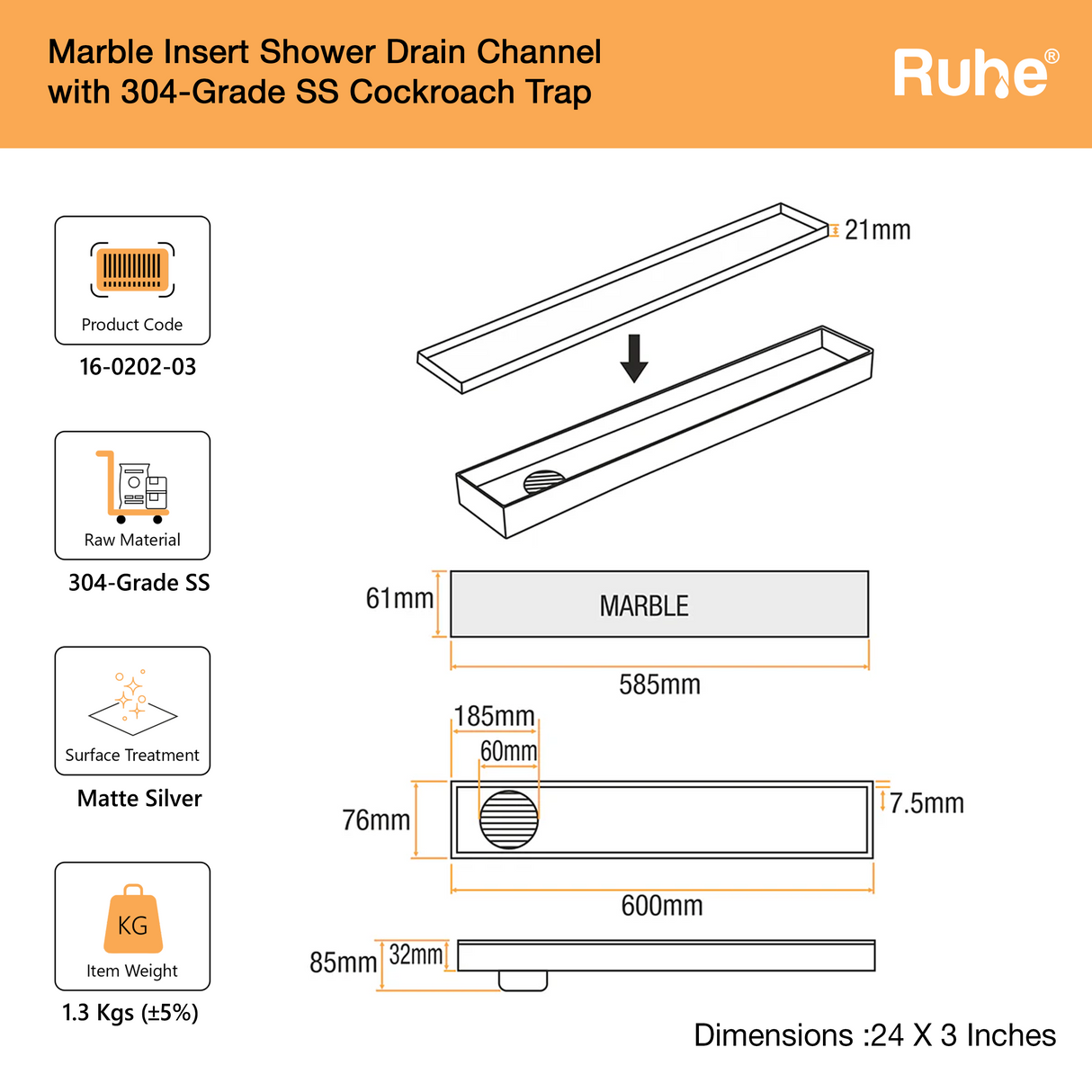 Marble Insert Shower Drain Channel with 304-Grade SS Cockroach Trap

Ruhe®

Product Code
16-0202-03

Raw Material
304-Grade SS

Surface Treatment
Matte Silver

KG
Item Weight
1.3 Kgs (±5%)

21mm

61mm

MARBLE

585mm

185mm

60mm

76mm

7.5mm

600mm

85mm

32mm

Dimensions :24 X 3 Inches