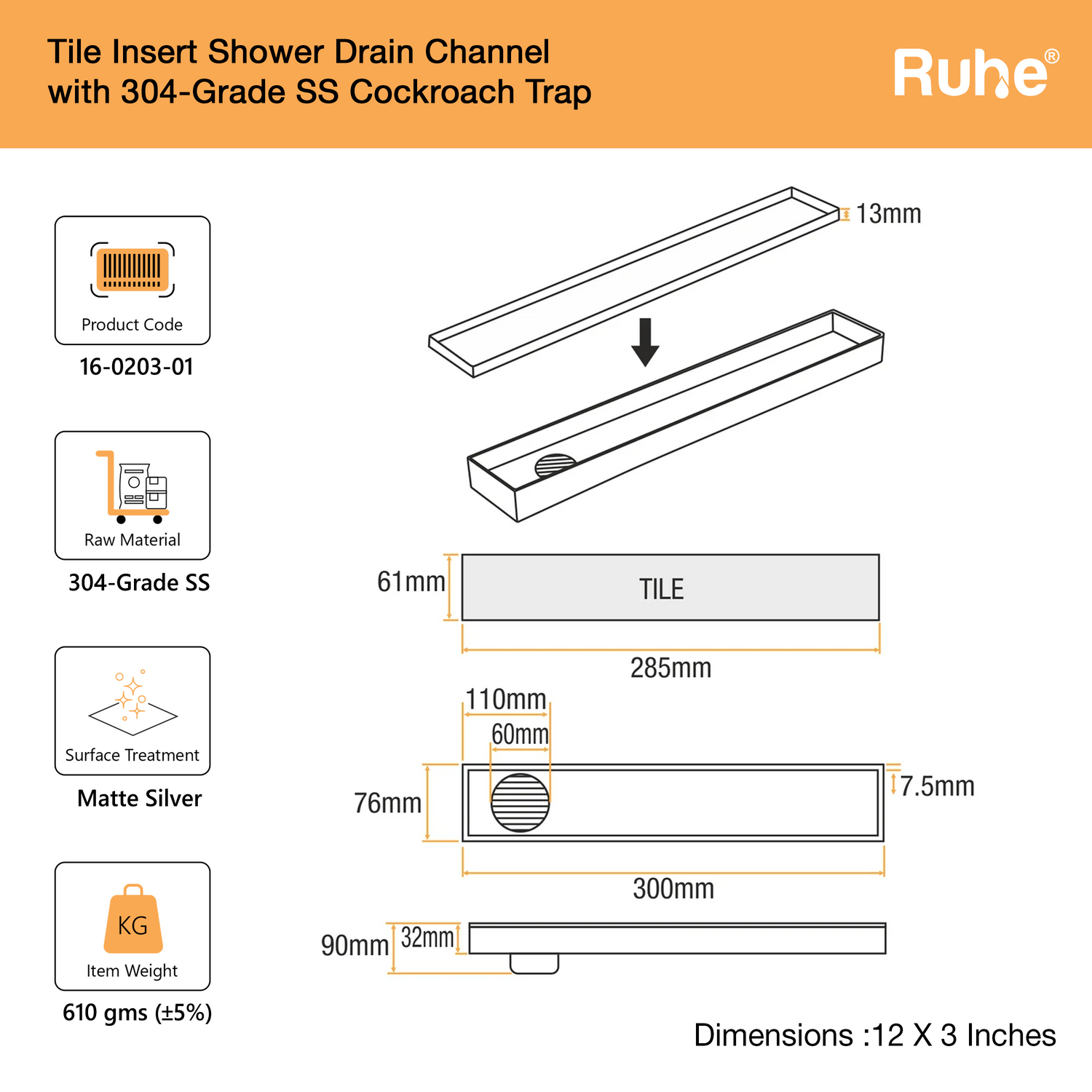 Tile Insert Shower Drain Channel with 304-Grade SS Cockroach Trap

Ruhe®

Product Code
16-0203-01

Raw Material
304-Grade SS

Surface Treatment
Matte Silver

KG
Item Weight
610 gms (±5%)

13mm

61mm
TILE
285mm

110mm
60mm
76mm
7.5mm
300mm

90mm
32mm

Dimensions :12 X 3 Inches