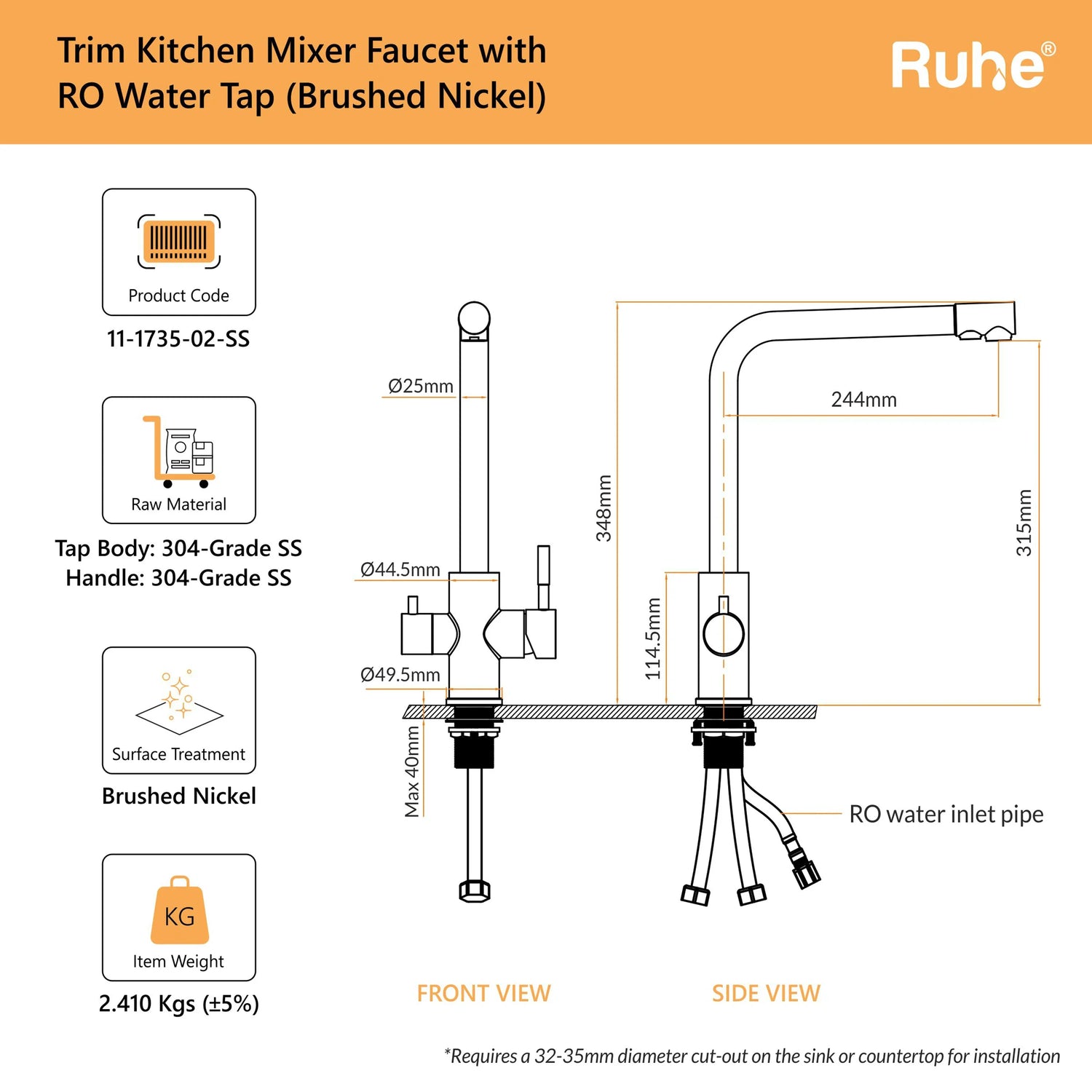 Trim Kitchen Mixer Faucet with RO Water Tap (Brushed Nickel)

Ruhe®

Product Code
11-1735-02-SS

Raw Material
Tap Body: 304-Grade SS
Handle: 304-Grade SS

Surface Treatment
Brushed Nickel

KG
Item Weight
2.410 Kgs (±5%)

Ø25mm
Ø44.5mm
Ø49.5mm
Max 40mm
348mm
114.5mm
244mm
315mm
RO water inlet pipe

FRONT VIEW
SIDE VIEW

*Requires a 32-35mm diameter cut-out on the sink or countertop for installation