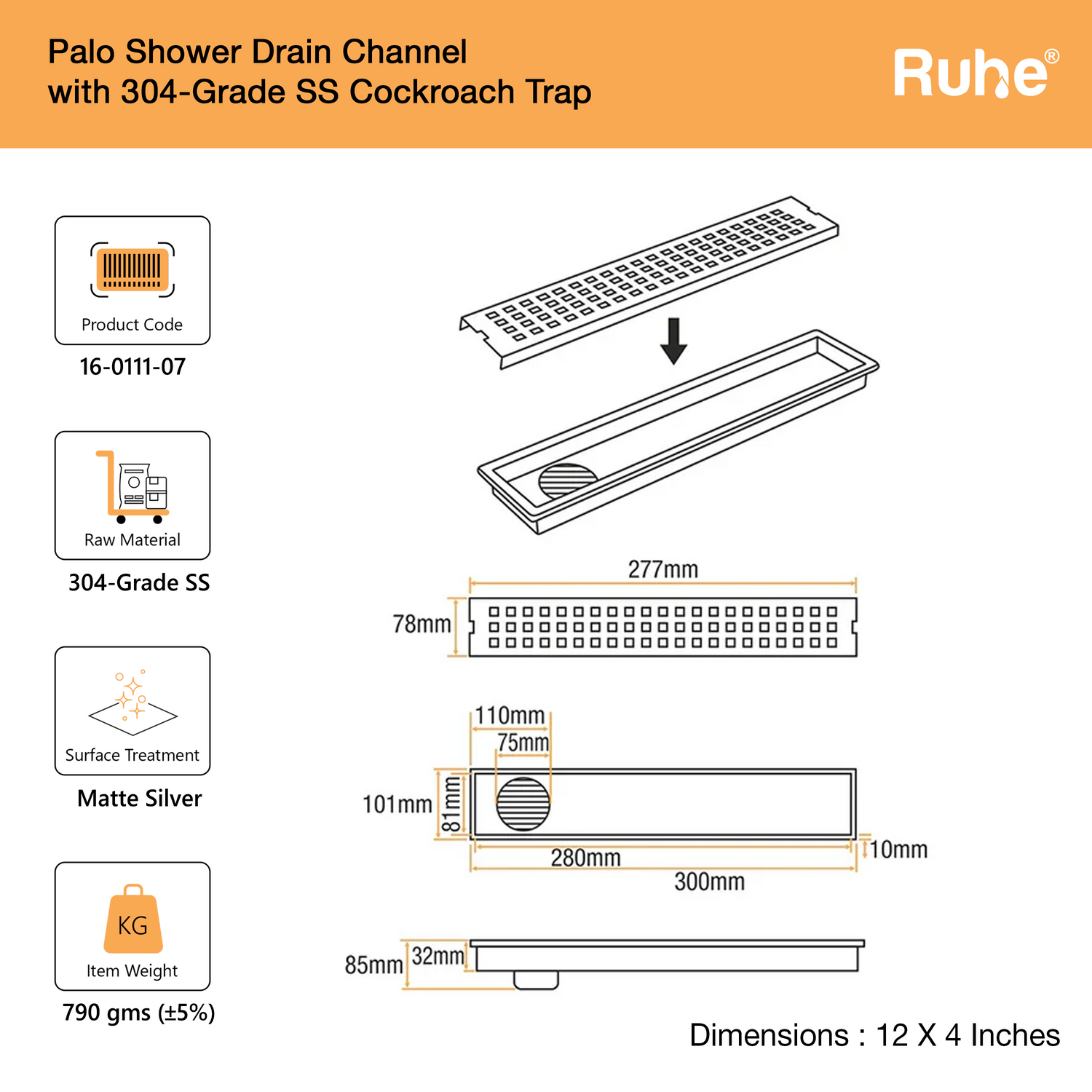 Palo Shower Drain Channel with 304-Grade SS Cockroach Trap

Ruhe®

Product Code
16-0111-07

Raw Material
304-Grade SS

Surface Treatment
Matte Silver

KG
Item Weight
790 gms (±5%)

277mm
78mm

110mm
75mm
101mm
81mm
280mm
300mm
10mm

85mm
32mm

Dimensions : 12 X 4 Inches