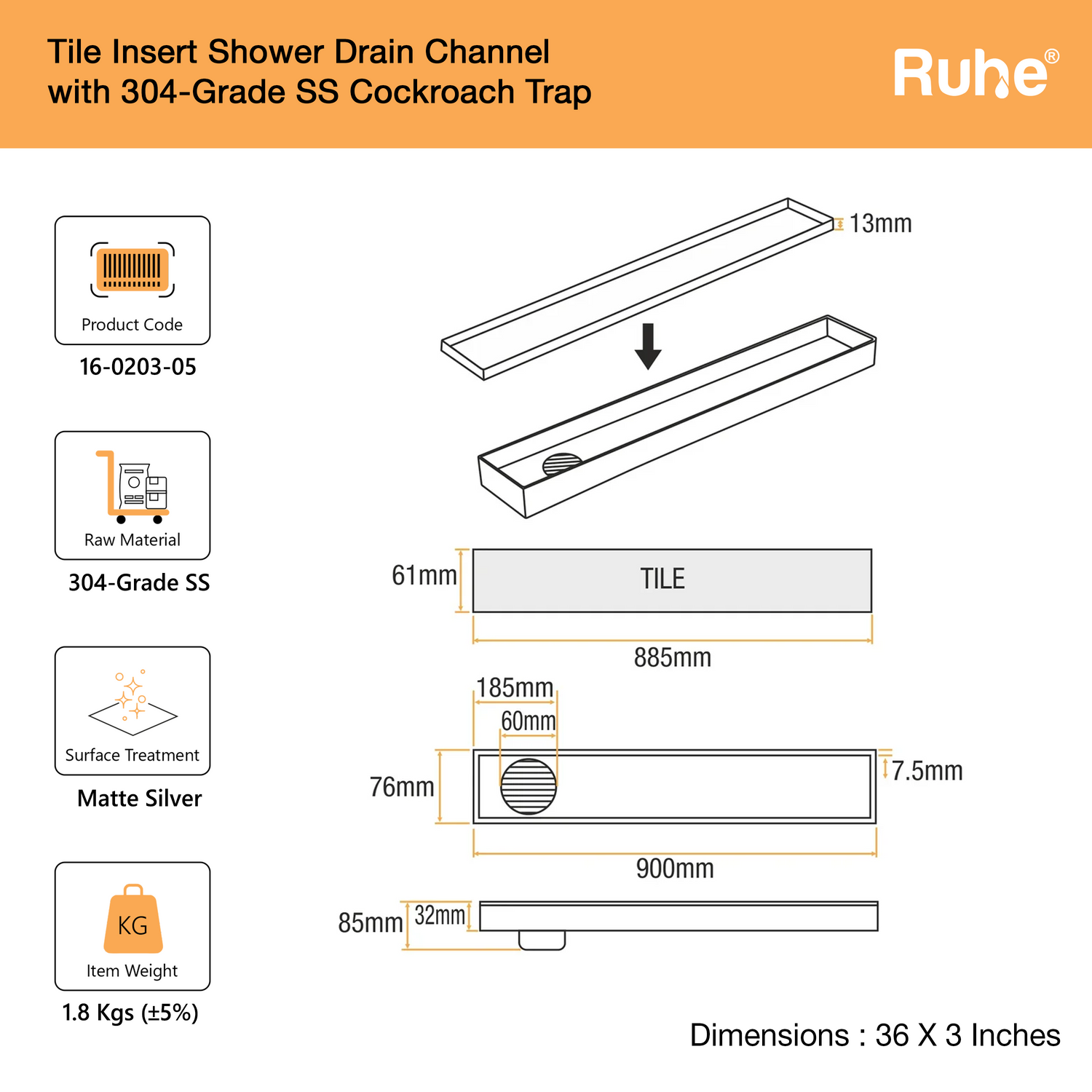 Tile Insert Shower Drain Channel with 304-Grade SS Cockroach Trap

Ruhe®

Product Code
16-0203-05

Raw Material
304-Grade SS

Surface Treatment
Matte Silver

KG
Item Weight
1.8 Kgs (±5%)

13mm

61mm
TILE
885mm

185mm
60mm
76mm
7.5mm
900mm

85mm
32mm

Dimensions : 36 X 3 Inches