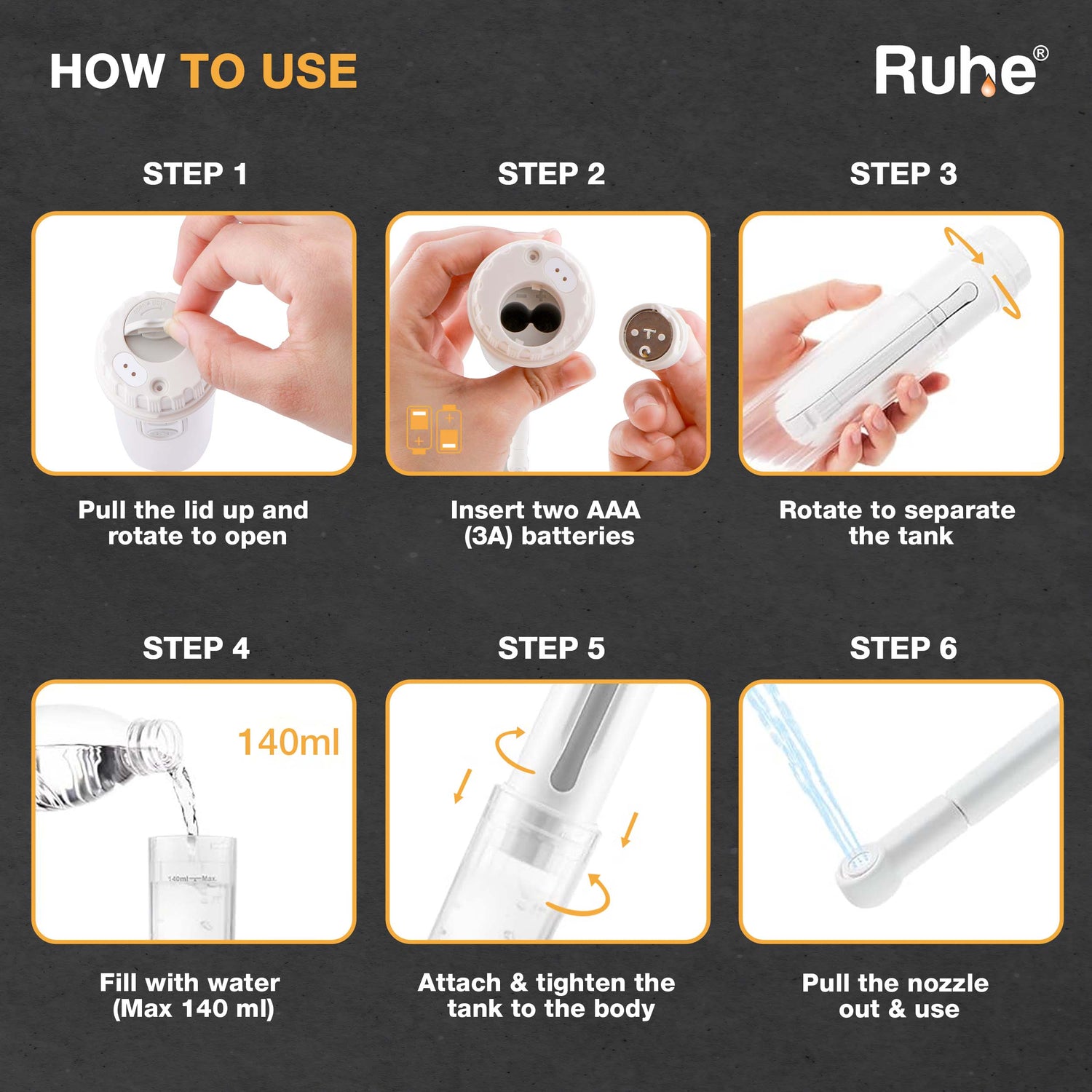 HOW TO USE

Ruhe®

STEP 1

Pull the lid up and rotate to open

STEP 2

Insert two AAA (3A) batteries

STEP 3

Rotate to separate the tank

STEP 4

140ml

140ml Max.

Fill with water (Max 140 ml)

STEP 5

Attach & tighten the tank to the body

STEP 6

Pull the nozzle out & use