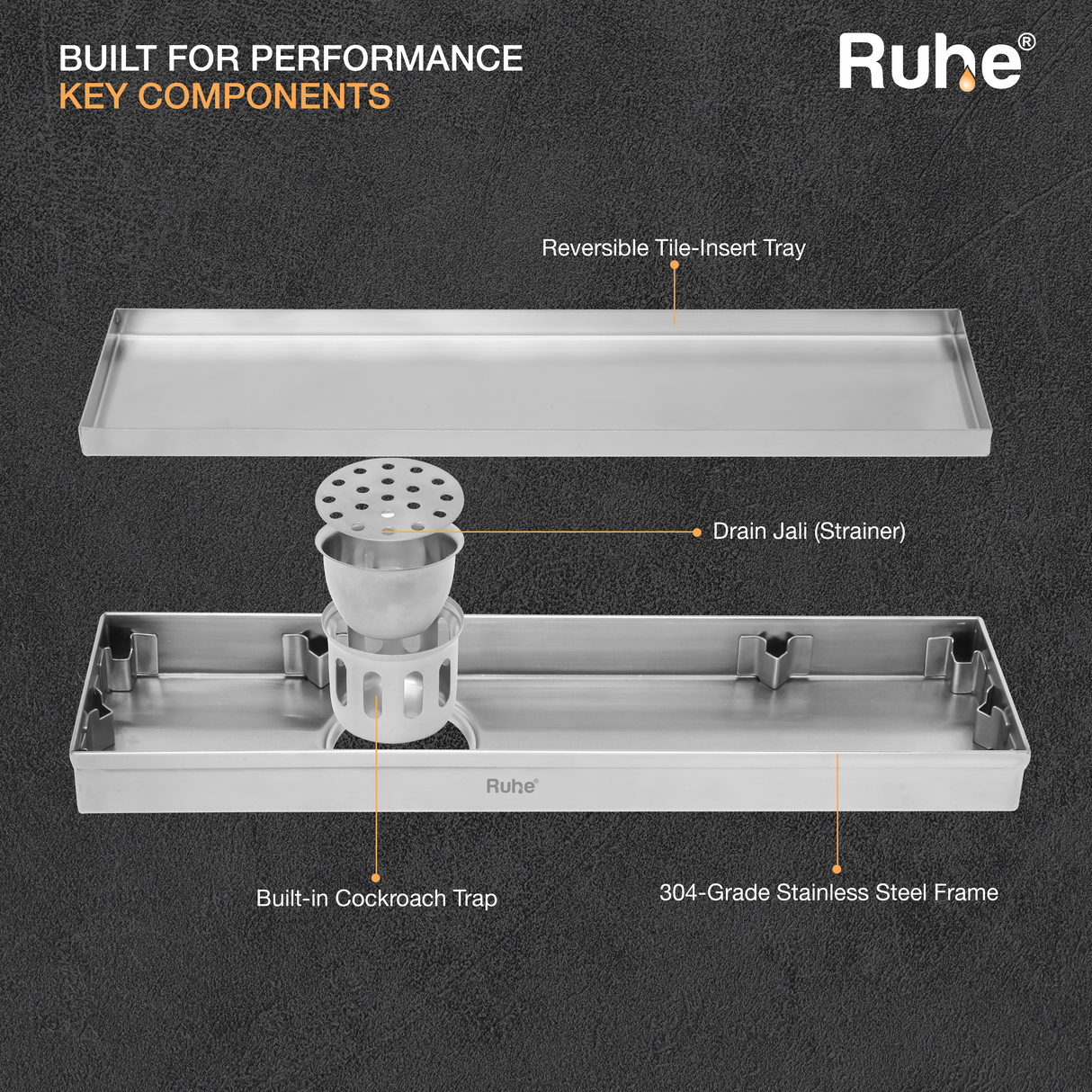 BUILT FOR PERFORMANCE
KEY COMPONENTS

Ruhe®

Reversible Tile-Insert Tray

Drain Jali (Strainer)

Ruhe®

Built-in Cockroach Trap

304-Grade Stainless Steel Frame