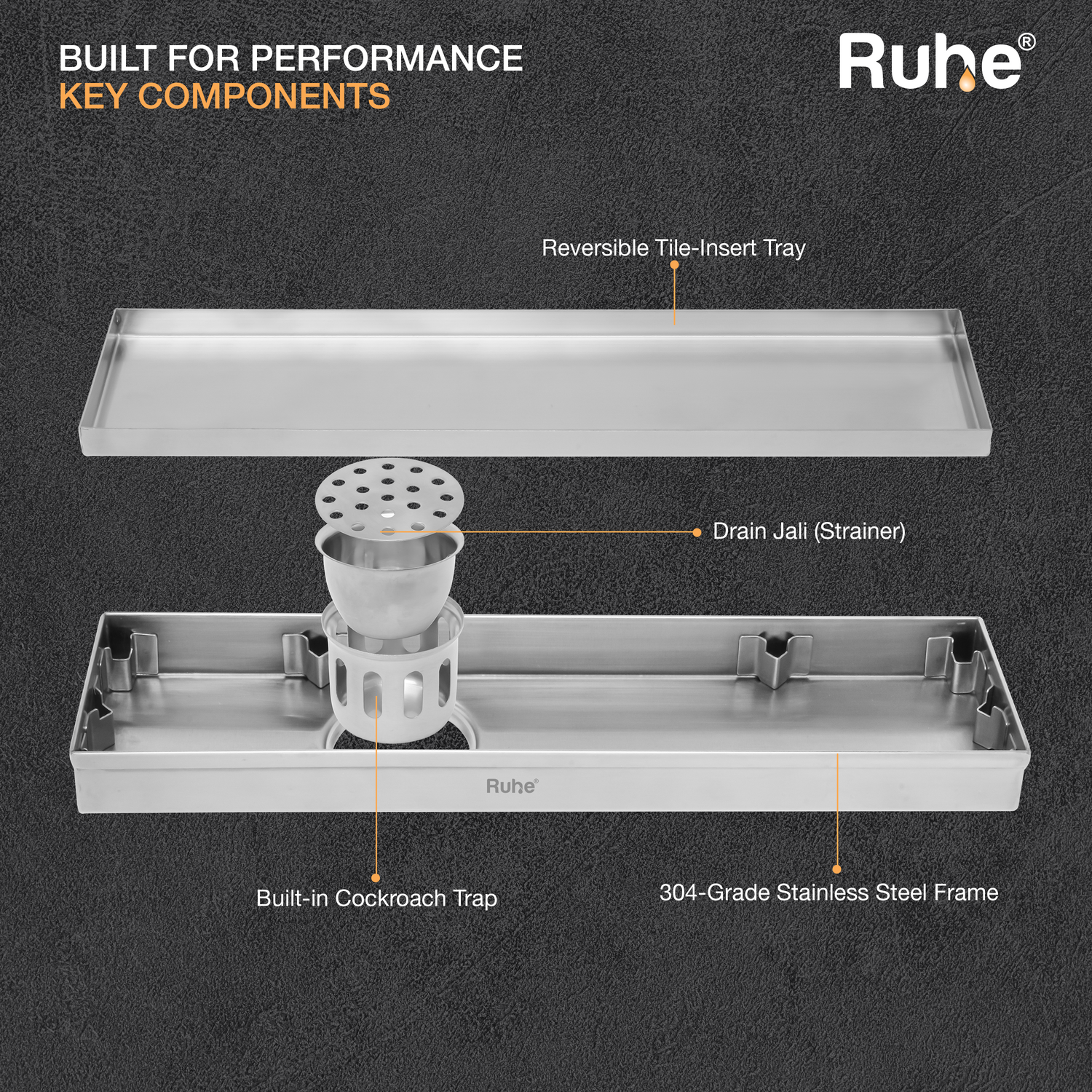 BUILT FOR PERFORMANCE
KEY COMPONENTS

Ruhe®

Reversible Tile-Insert Tray

Drain Jali (Strainer)

Ruhe®

Built-in Cockroach Trap

304-Grade Stainless Steel Frame