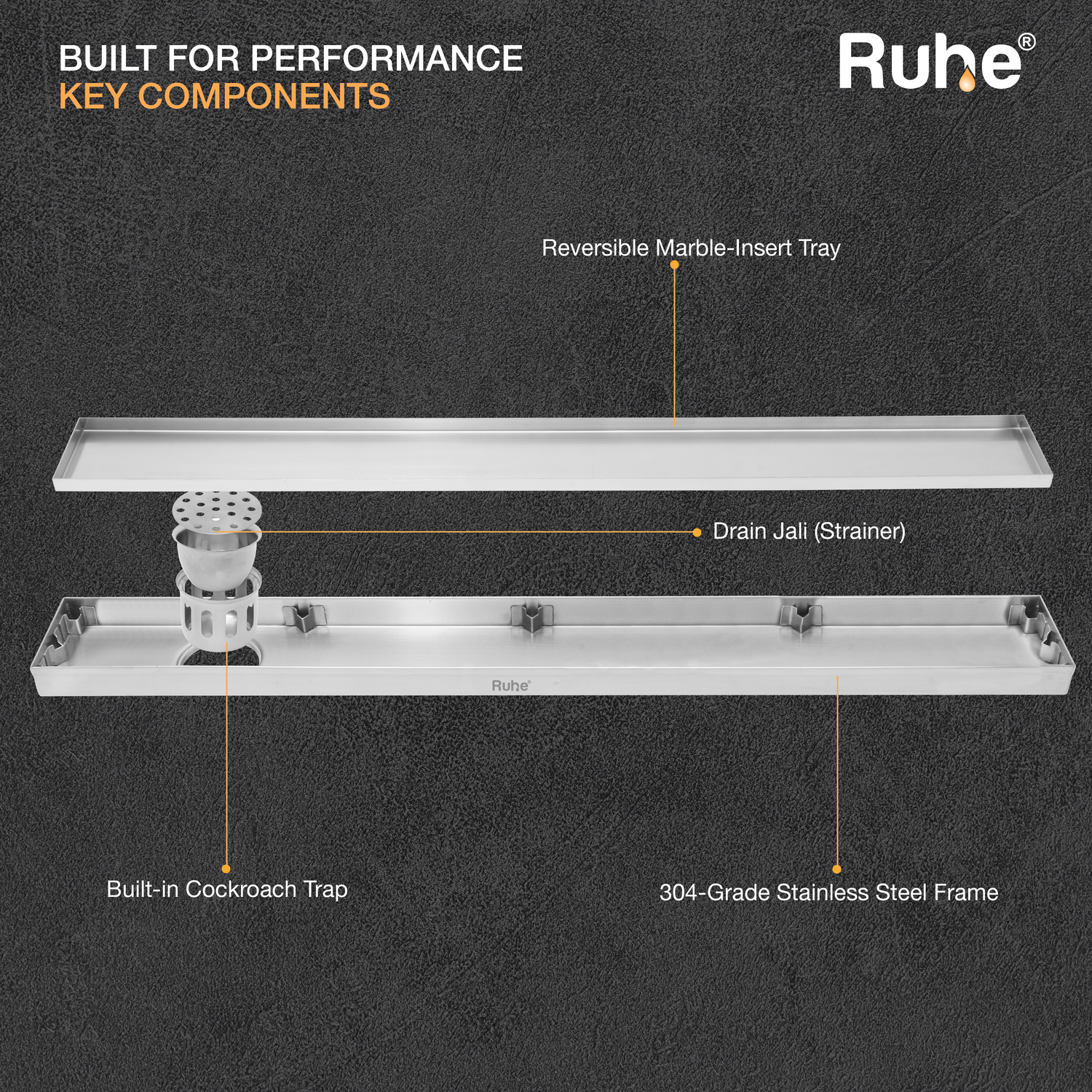 BUILT FOR PERFORMANCE
KEY COMPONENTS

Ruhe®

Reversible Marble-Insert Tray

Drain Jali (Strainer)

Ruhe®

Built-in Cockroach Trap

304-Grade Stainless Steel Frame