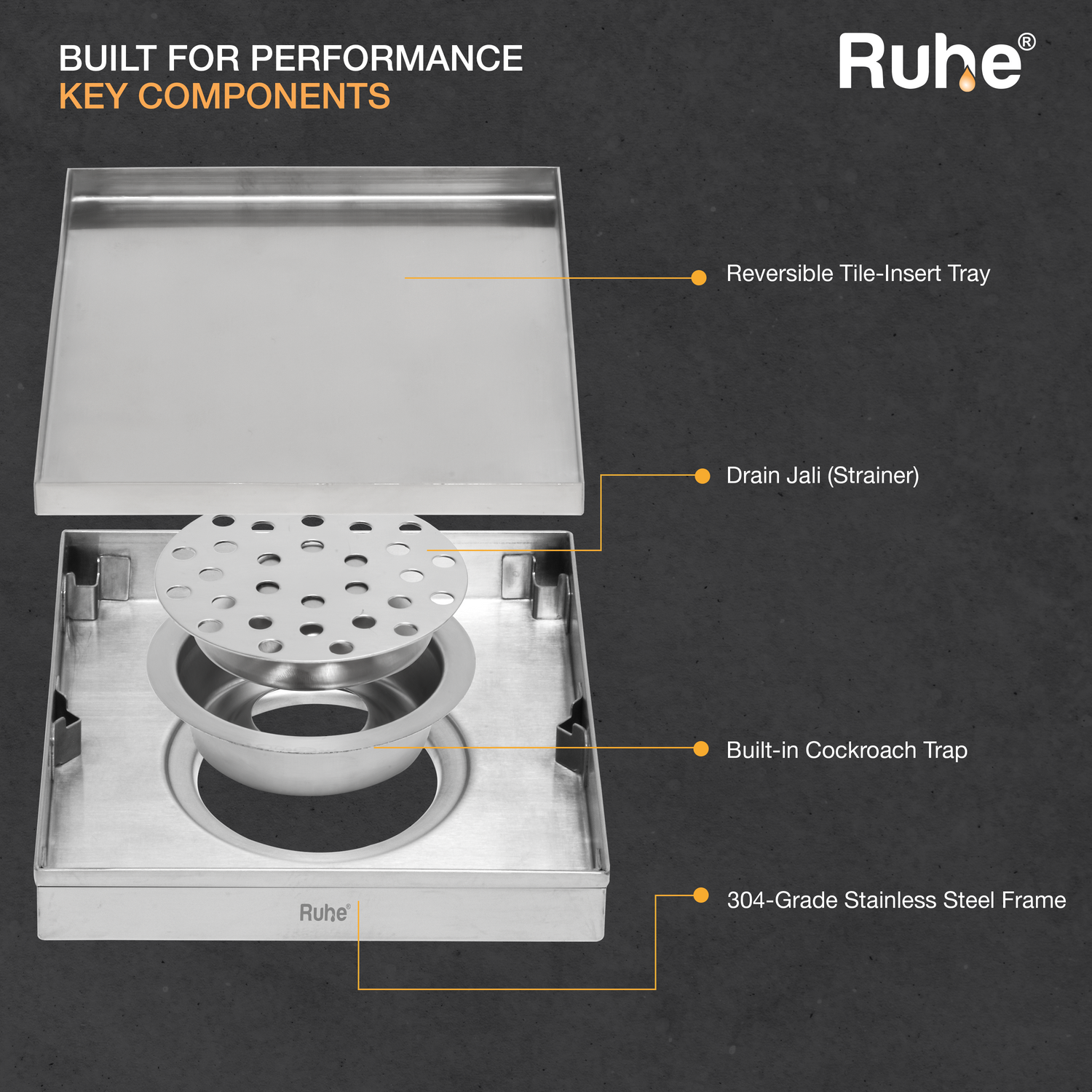 BUILT FOR PERFORMANCE
KEY COMPONENTS

Ruhe®

Reversible Tile-Insert Tray

Drain Jali (Strainer)

Built-in Cockroach Trap

304-Grade Stainless Steel Frame

Ruhe®