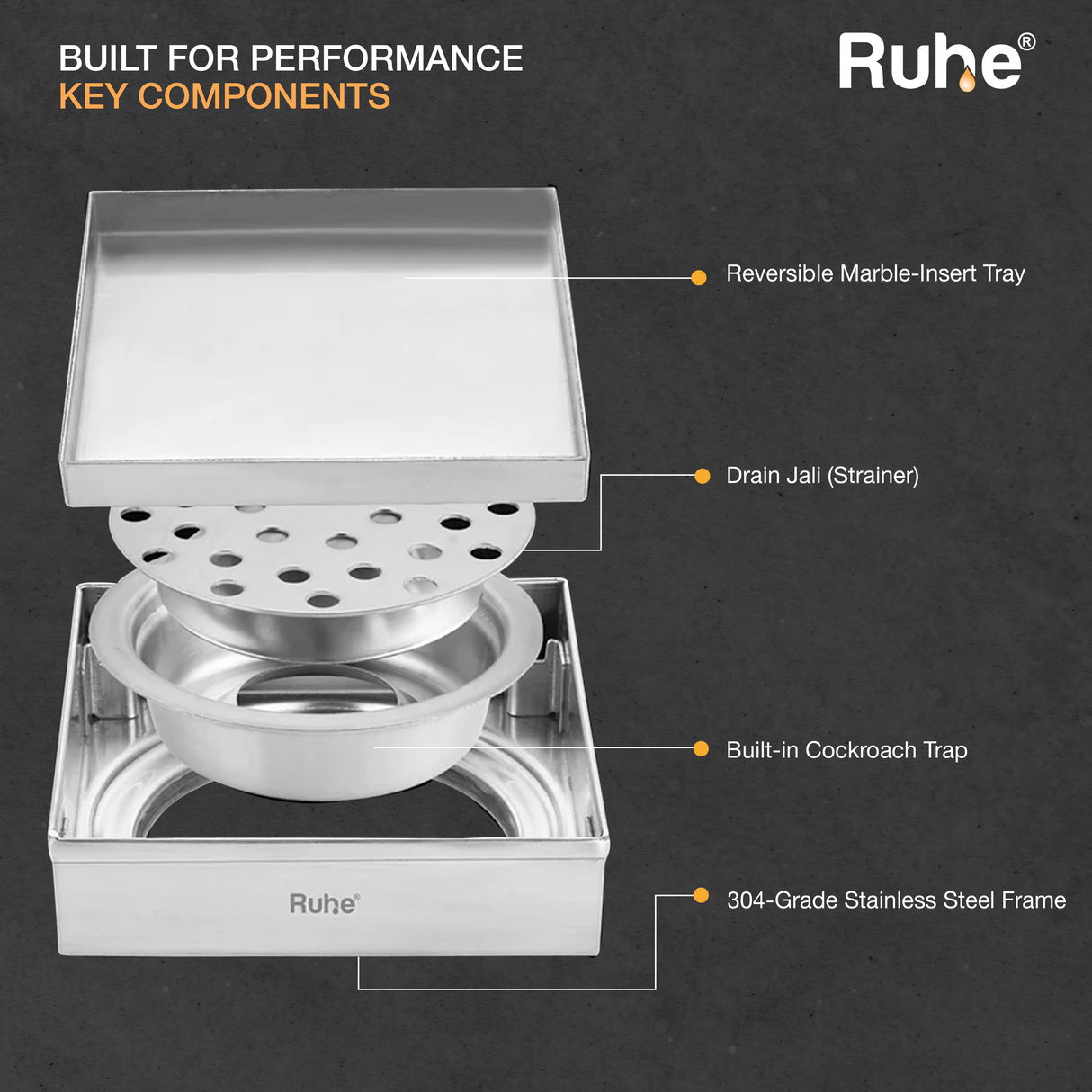 BUILT FOR PERFORMANCE
KEY COMPONENTS

Ruhe®

Reversible Marble-Insert Tray

Drain Jali (Strainer)

Built-in Cockroach Trap

304-Grade Stainless Steel Frame

Ruhe®