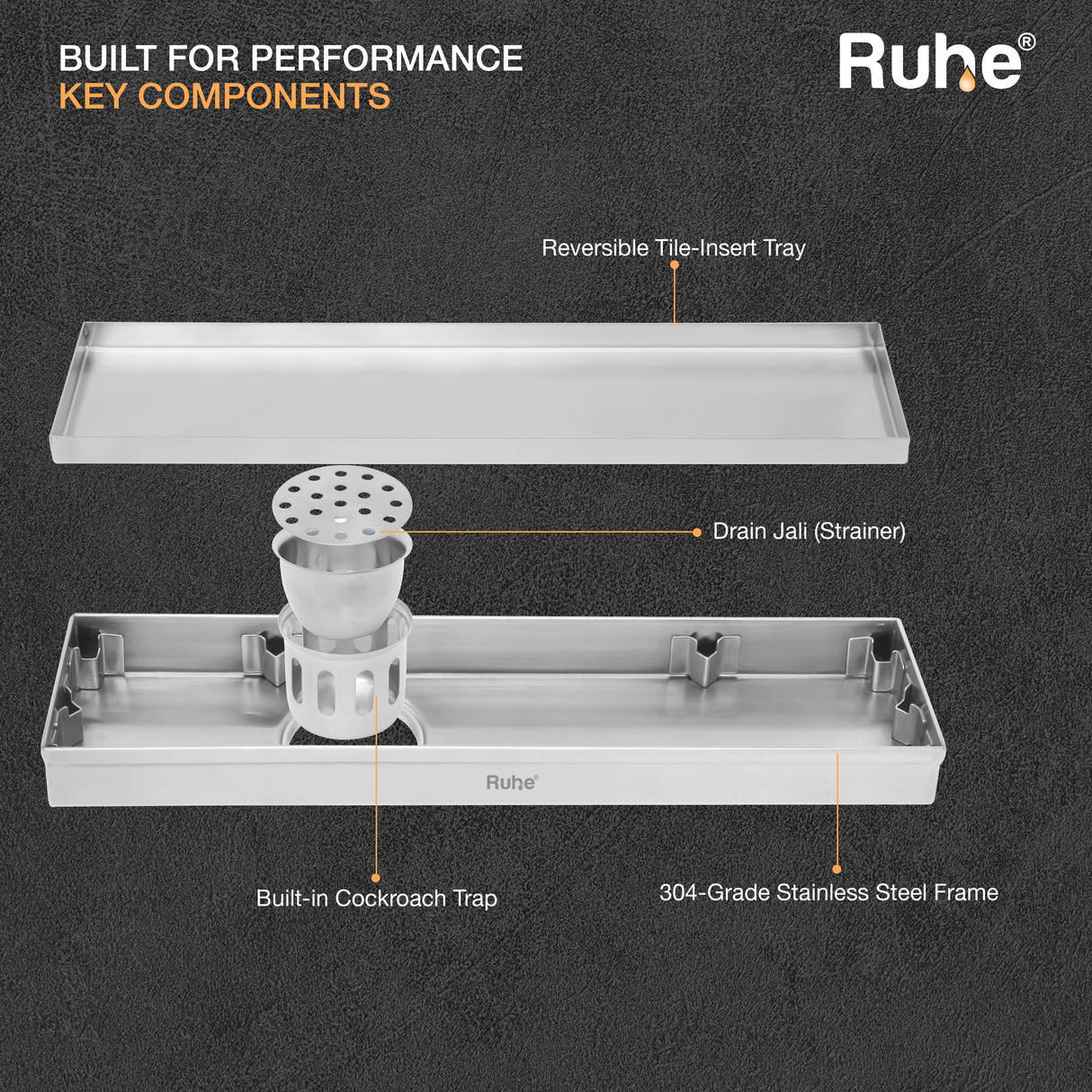 BUILT FOR PERFORMANCE
KEY COMPONENTS

Ruhe®

Reversible Tile-Insert Tray

Drain Jali (Strainer)

Ruhe®

Built-in Cockroach Trap

304-Grade Stainless Steel Frame