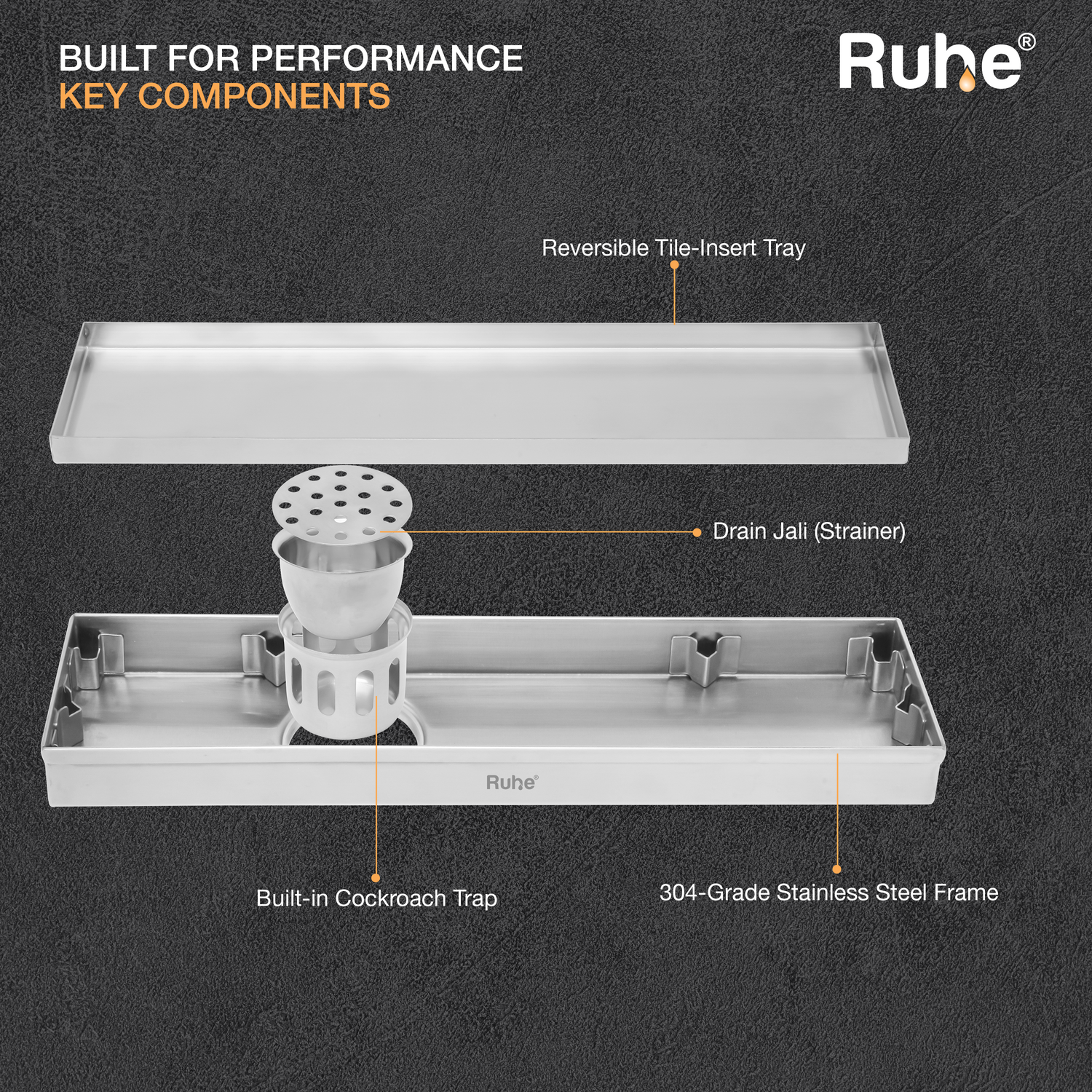 BUILT FOR PERFORMANCE
KEY COMPONENTS

Ruhe®

Reversible Tile-Insert Tray

Drain Jali (Strainer)

Ruhe®

Built-in Cockroach Trap

304-Grade Stainless Steel Frame