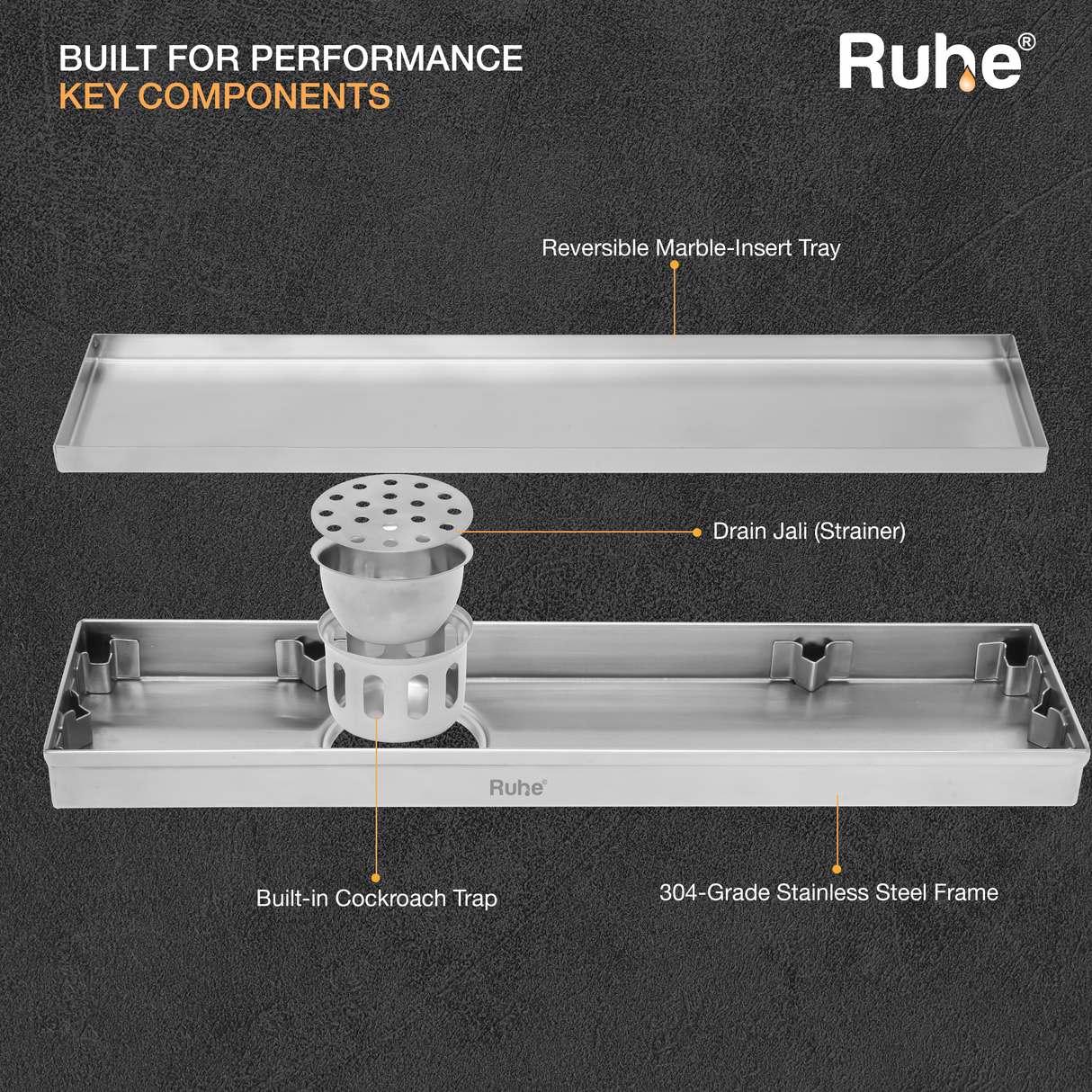 BUILT FOR PERFORMANCE
KEY COMPONENTS

Ruhe®

Reversible Marble-Insert Tray

Drain Jali (Strainer)

Ruhe®

Built-in Cockroach Trap

304-Grade Stainless Steel Frame