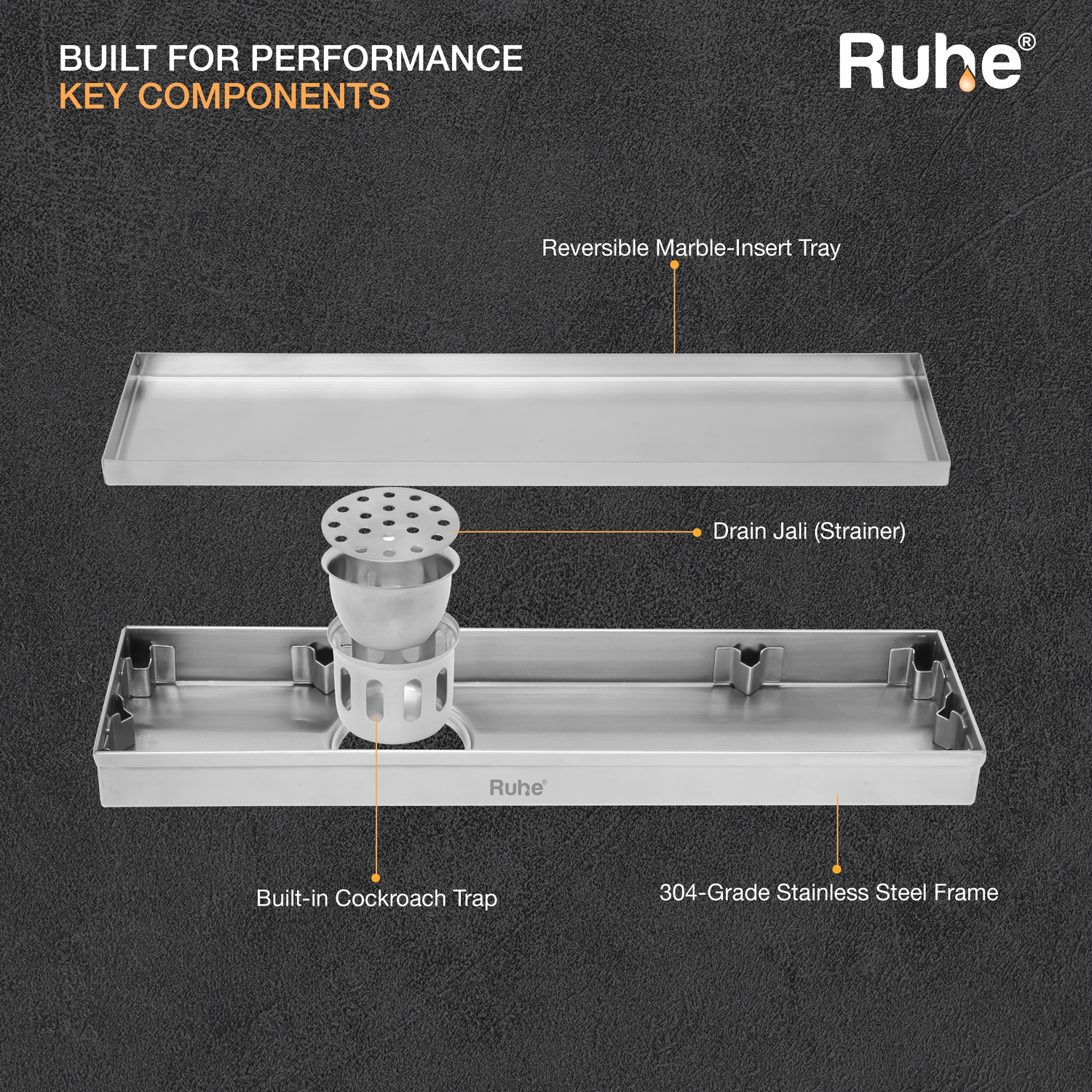 BUILT FOR PERFORMANCE
KEY COMPONENTS

Ruhe®

Reversible Marble-Insert Tray

Drain Jali (Strainer)

Ruhe®

Built-in Cockroach Trap

304-Grade Stainless Steel Frame