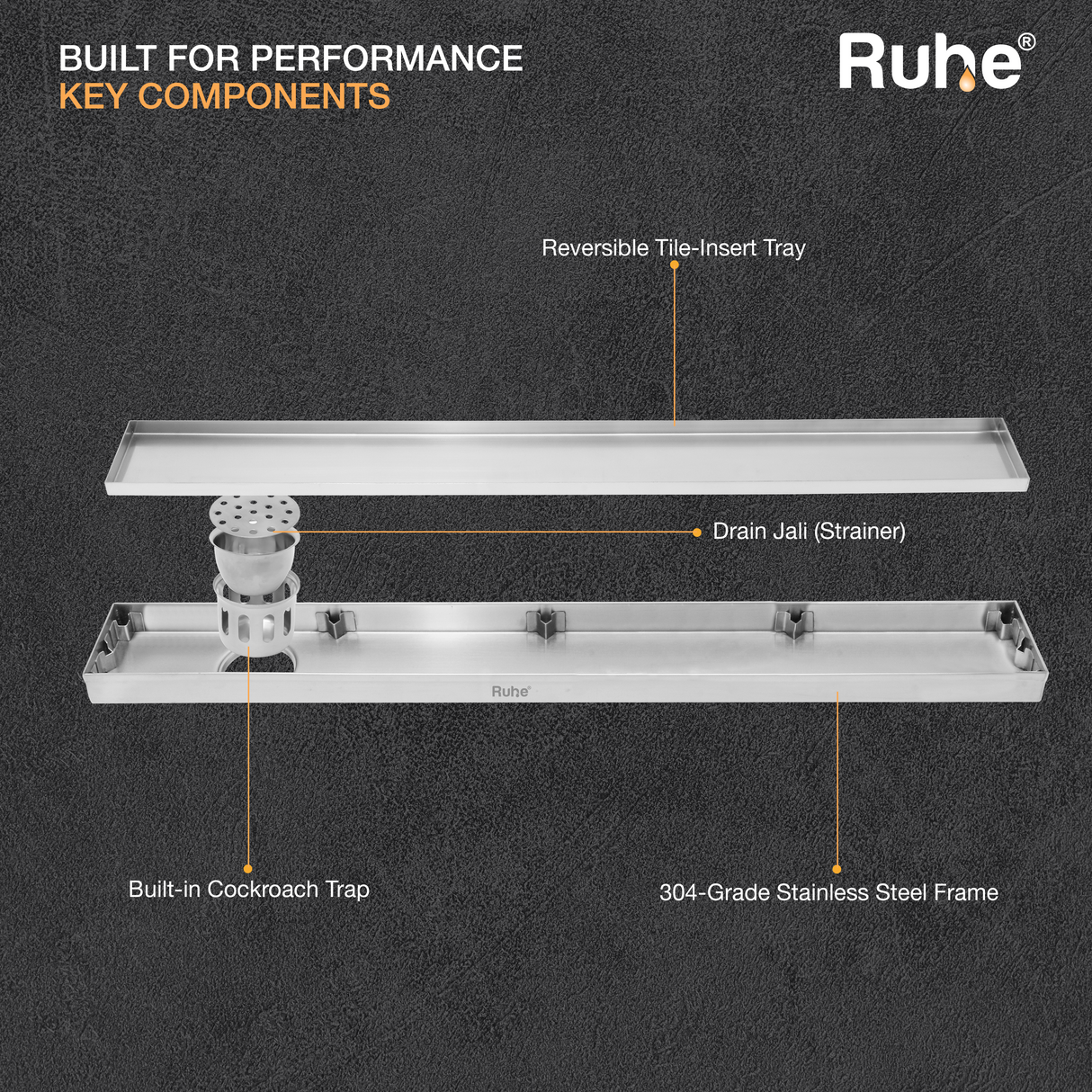 BUILT FOR PERFORMANCE
KEY COMPONENTS

Ruhe®

Reversible Tile-Insert Tray

Drain Jali (Strainer)

Ruhe®

Built-in Cockroach Trap

304-Grade Stainless Steel Frame