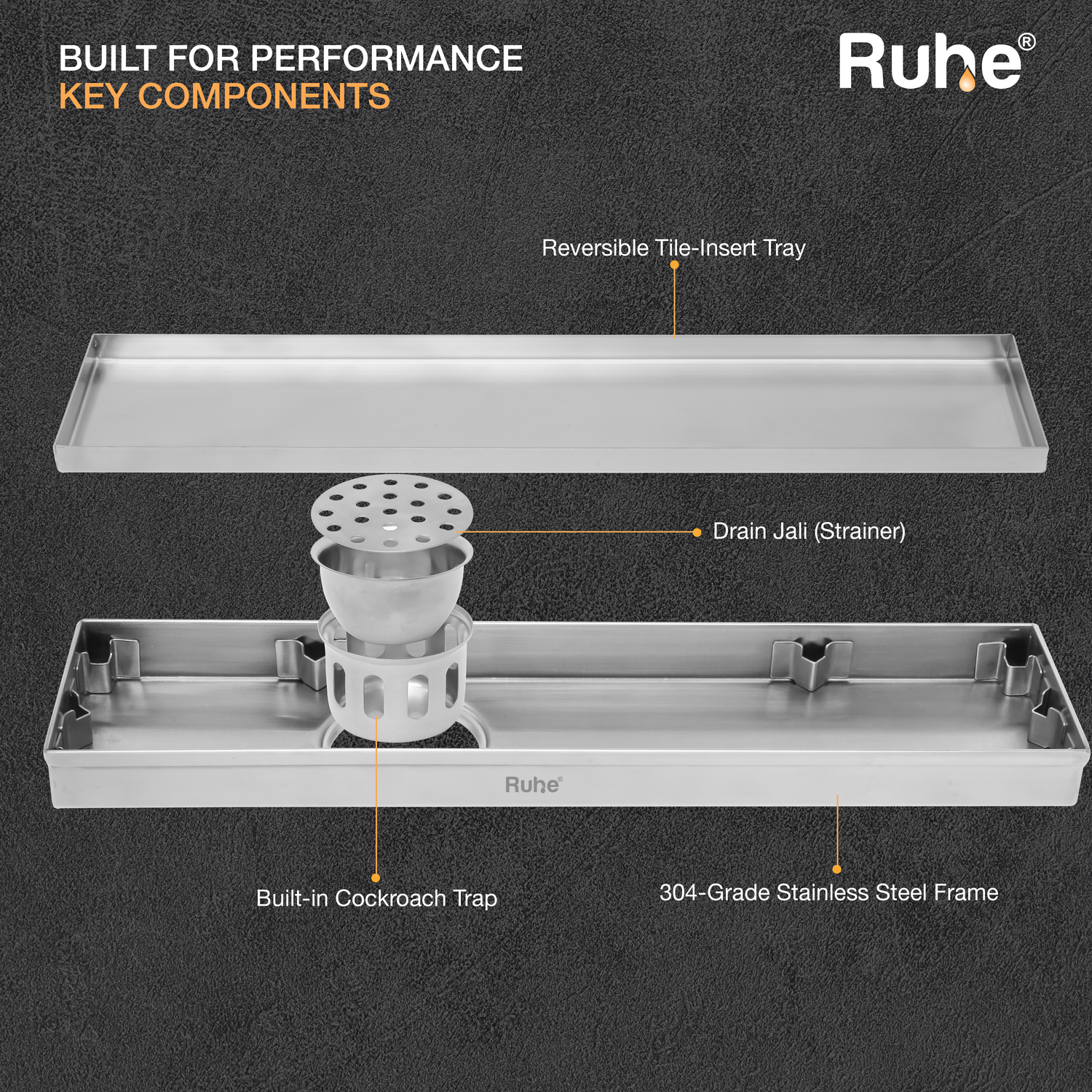 BUILT FOR PERFORMANCE
KEY COMPONENTS

Ruhe®

Reversible Tile-Insert Tray

Drain Jali (Strainer)

Ruhe®

Built-in Cockroach Trap

304-Grade Stainless Steel Frame