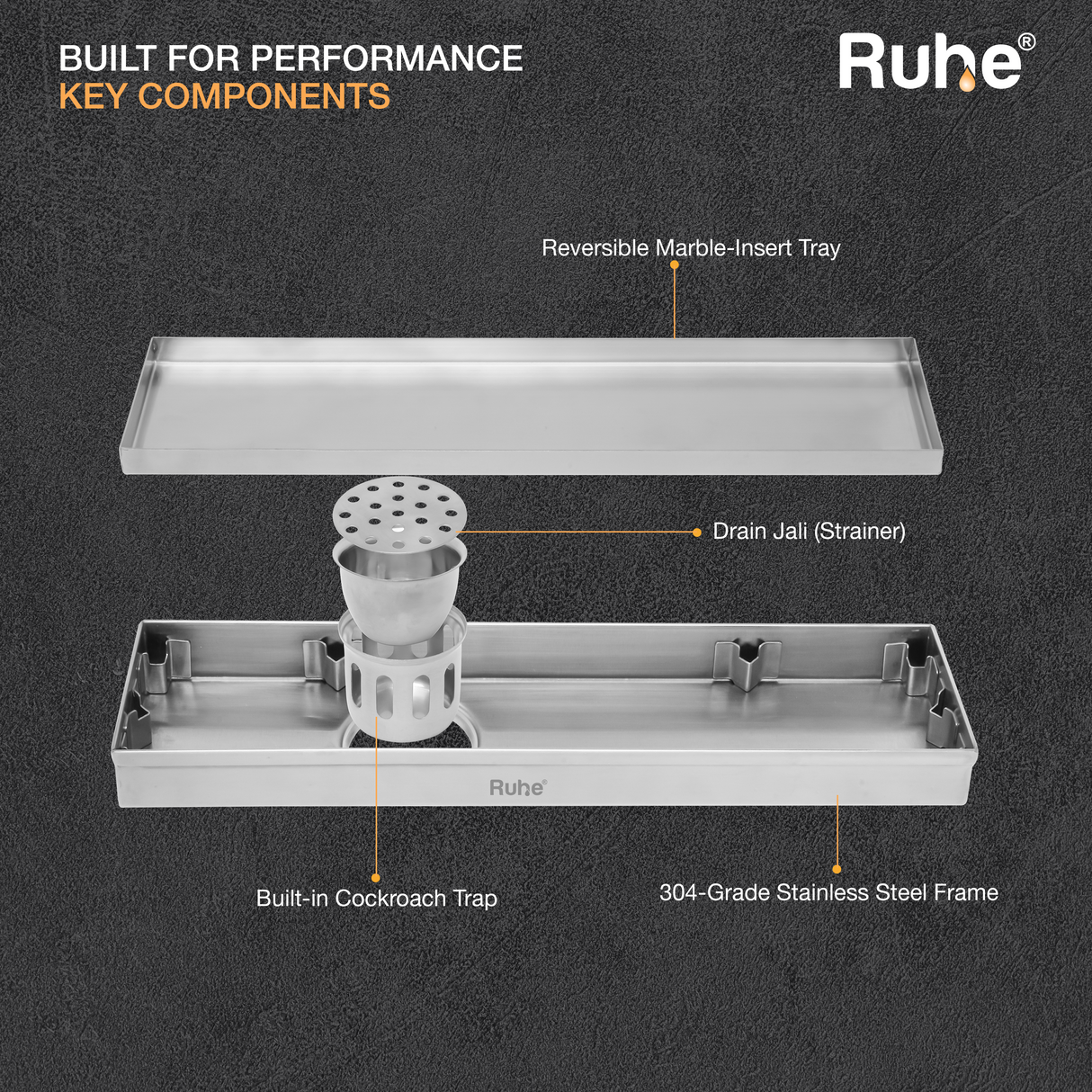 BUILT FOR PERFORMANCE
KEY COMPONENTS

Ruhe®

Reversible Marble-Insert Tray

Drain Jali (Strainer)

Ruhe®

Built-in Cockroach Trap

304-Grade Stainless Steel Frame